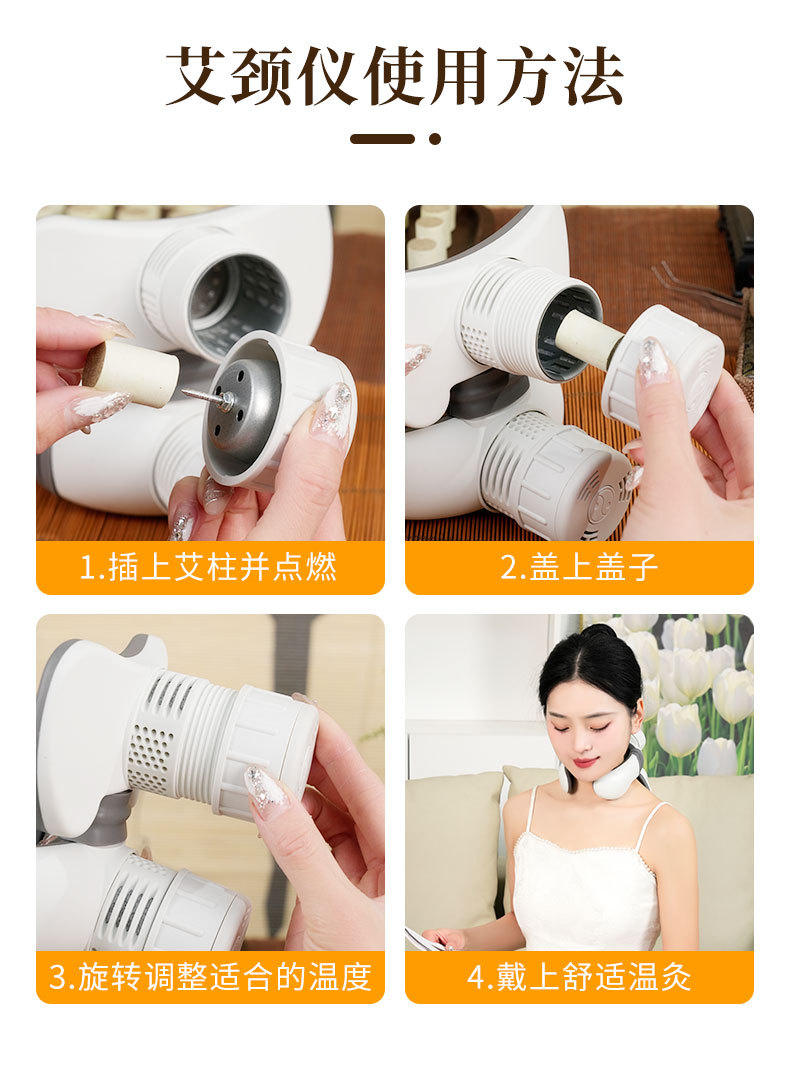 艾颈仪使用方法

1.插上艾柱并点燃

2.盖上盖子

3.旋转调整适合的温度

4.戴上舒适温灸