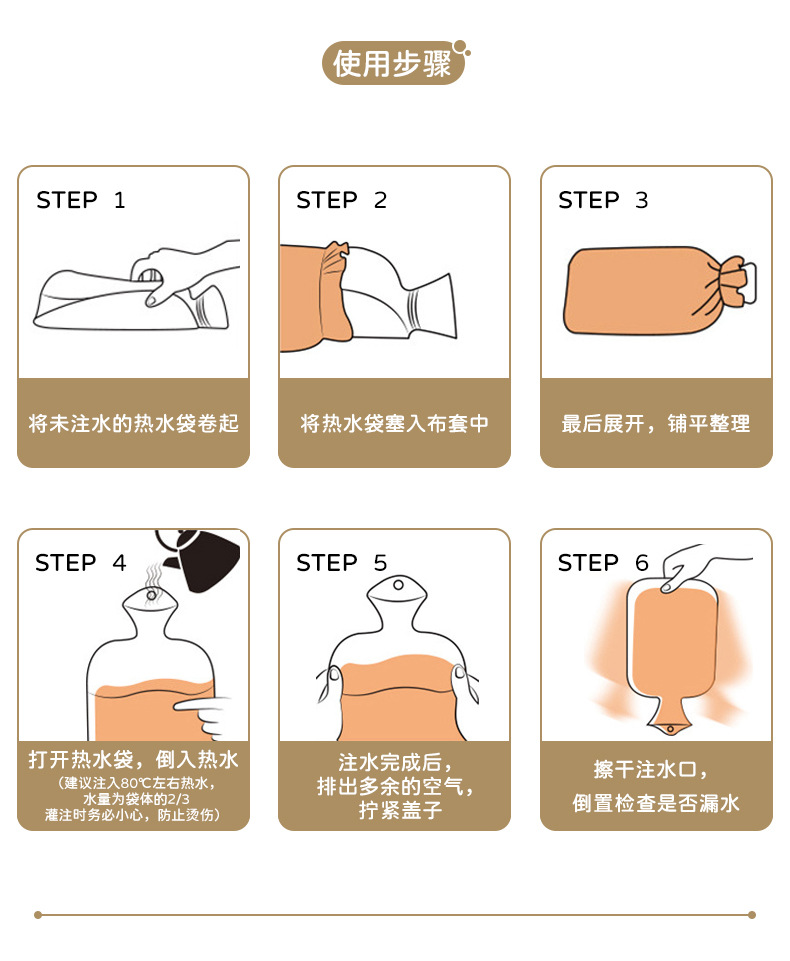 使用步骤

STEP 1

将未注水的热水袋卷起

STEP 2

将热水袋塞入布套中

STEP 3

最后展开，铺平整理

STEP 4

打开热水袋，倒入热水
（建议注入80℃左右热水，水量为袋体的2/3
灌注时务必小心，防止烫伤）

STEP 5

注水完成后，排出多余的空气，拧紧盖子

STEP 6

擦干注水口，倒置检查是否漏水