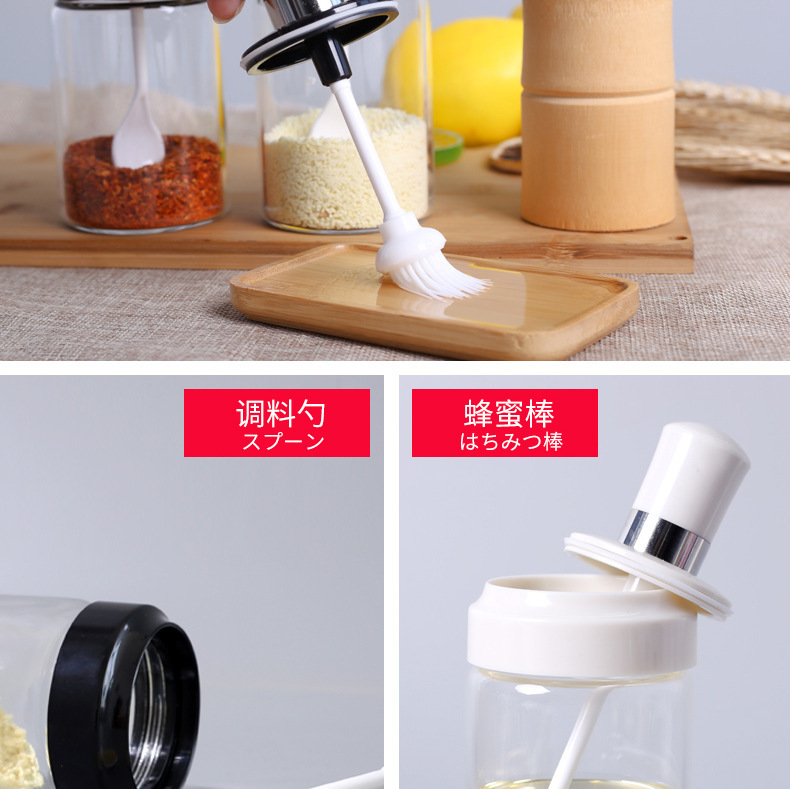 调料勺
スプーン

蜂蜜棒
はちみつ棒