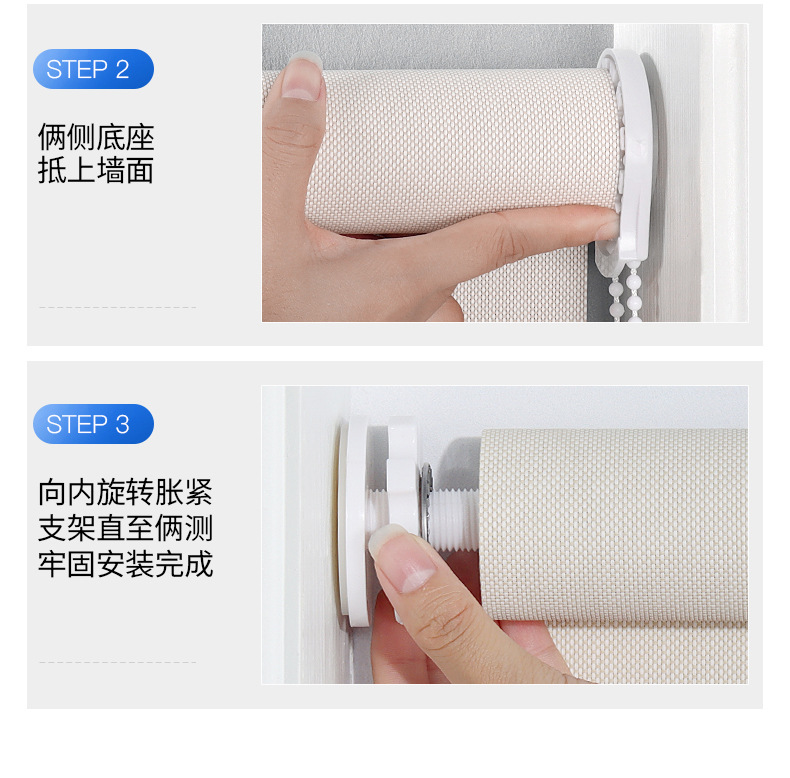 STEP 2

俩侧底座
抵上墙面

STEP 3

向内旋转胀紧
支架直至俩测
牢固安装完成