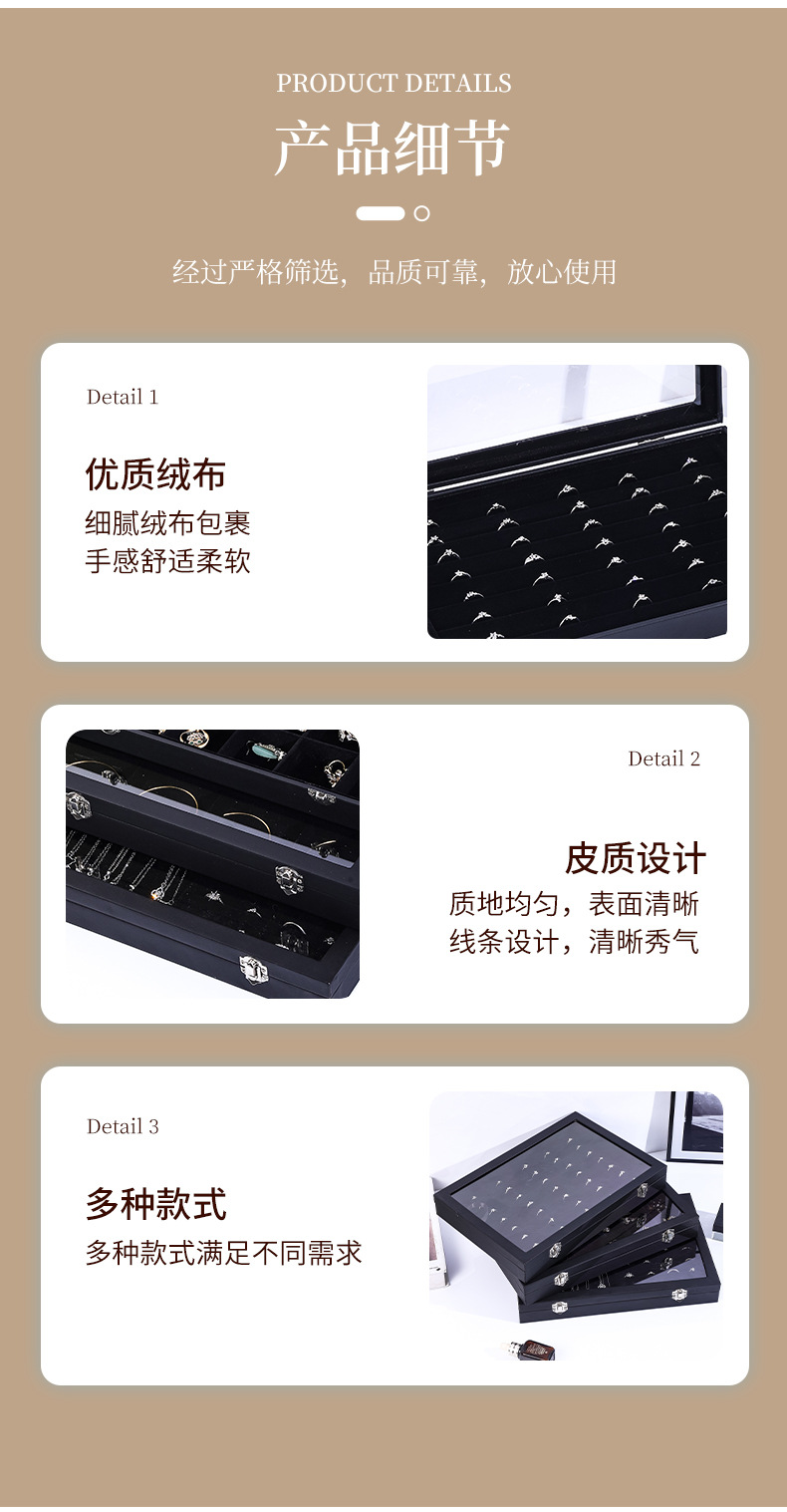 PRODUCT DETAILS
产品细节

经过严格筛选，品质可靠，放心使用

Detail 1

优质绒布
细腻绒布包裹
手感舒适柔软

Detail 2

皮质设计
质地均匀，表面清晰
线条设计，清晰秀气

Detail 3

多种款式
多种款式满足不同需求