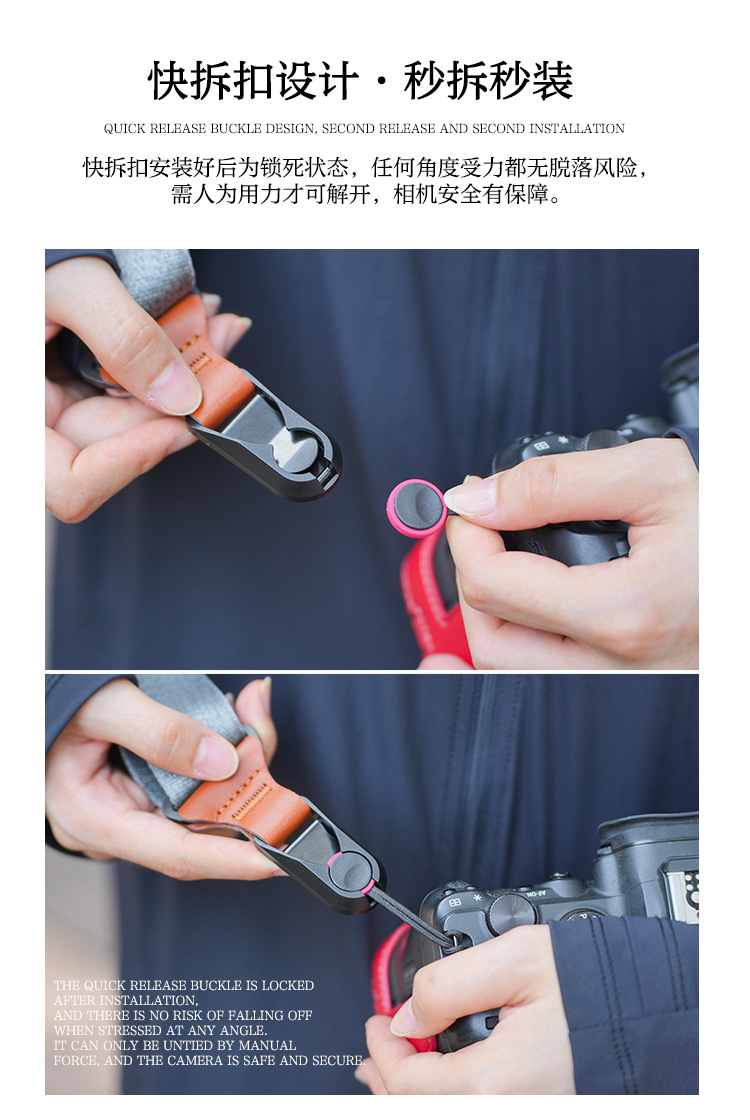 快拆扣设计 · 秒拆秒装

QUICK RELEASE BUCKLE DESIGN, SECOND RELEASE AND SECOND INSTALLATION

快拆扣安装好后为锁死状态，任何角度受力都无脱落风险，需人为用力才可解开，相机安全有保障。

THE QUICK RELEASE BUCKLE IS LOCKED AFTER INSTALLATION, AND THERE IS NO RISK OF FALLING OFF WHEN STRESSED AT ANY ANGLE. IT CAN ONLY BE UNTIED BY MANUAL FORCE, AND THE CAMERA IS SAFE AND SECURE.