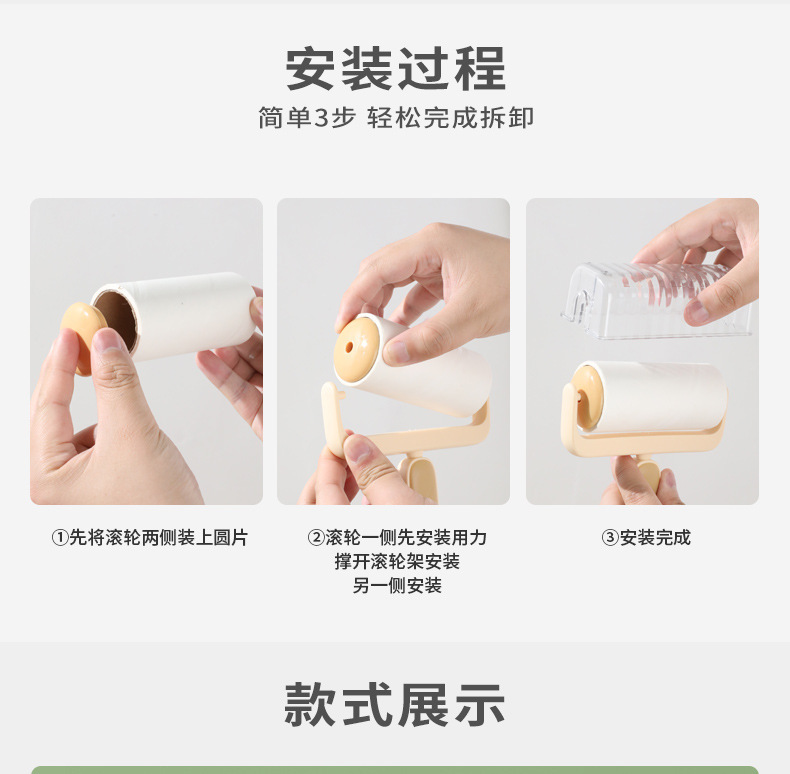 安装过程

简单3步 轻松完成拆卸

①先将滚轮两侧装上圆片

②滚轮一侧先安装用力撑开滚轮架安装另一侧安装

③安装完成

款式展示