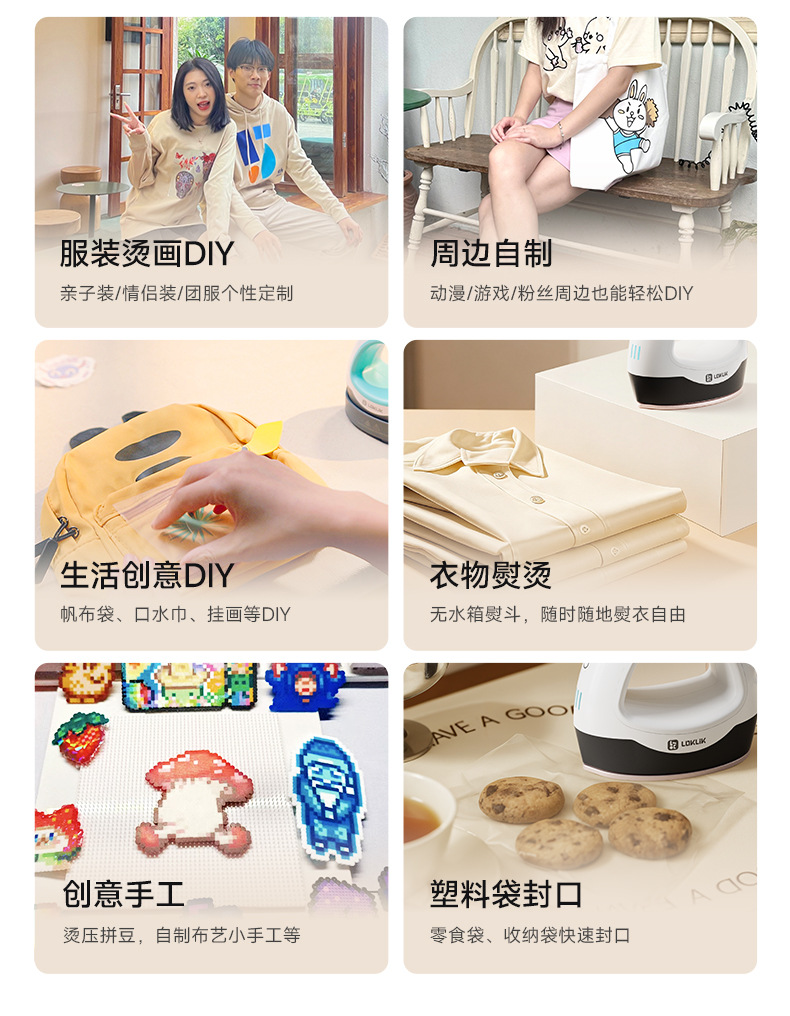 服装烫画DIY

亲子装/情侣装/团服个性定制

周边自制

动漫/游戏/粉丝周边也能轻松DIY

生活创意DIY

帆布袋、口水巾、挂画等DIY

LOKLIK

衣物熨烫

无水箱熨斗，随时随地熨衣自由

创意手工

烫压拼豆，自制布艺小手工等

AVE A GOO

LOKLIK

塑料袋封口

零食袋、收纳袋快速封口