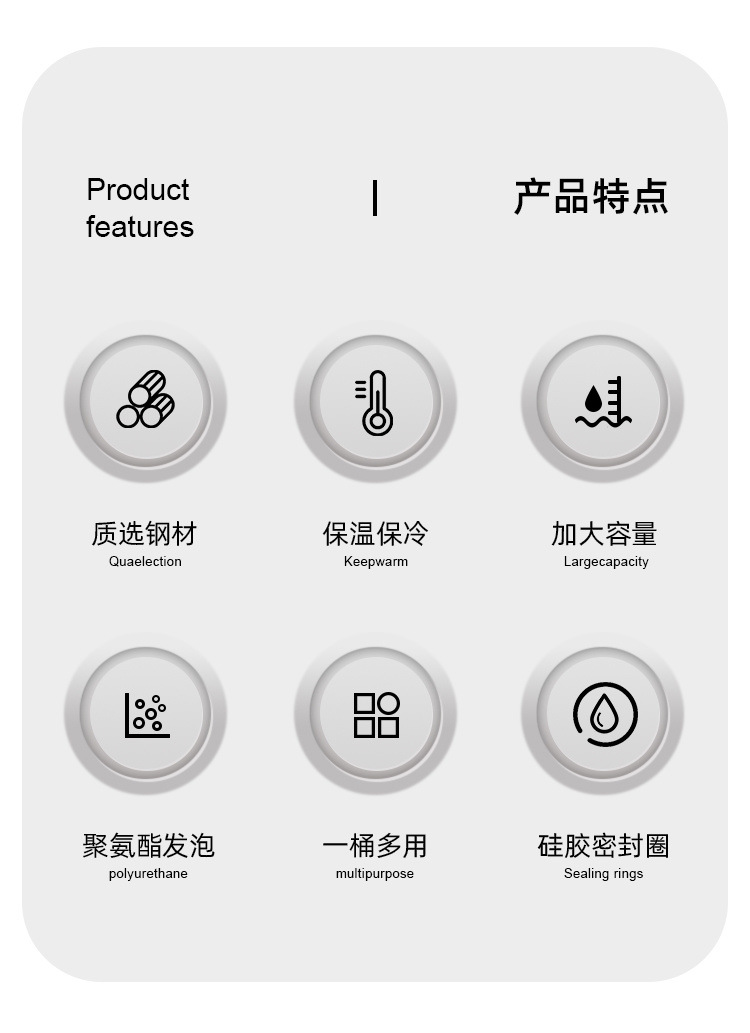 Product features

|

产品特点

质选钢材
Quaelection

保温保冷
Keepwarm

加大容量
Largecapacity

聚氨酯发泡
polyurethane

一桶多用
multipurpose

硅胶密封圈
Sealing rings