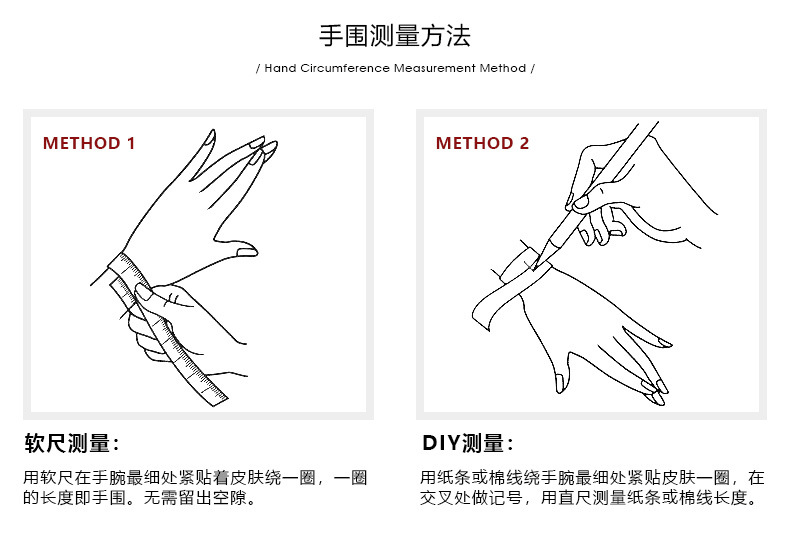 手围测量方法

/ Hand Circumference Measurement Method /

METHOD 1

软尺测量：

用软尺在手腕最细处紧贴着皮肤绕一圈，一圈的长度即手围。无需留出空隙。

METHOD 2

DIY测量：

用纸条或棉线绕手腕最细处紧贴皮肤一圈，在交叉处做记号，用直尺测量纸条或棉线长度。