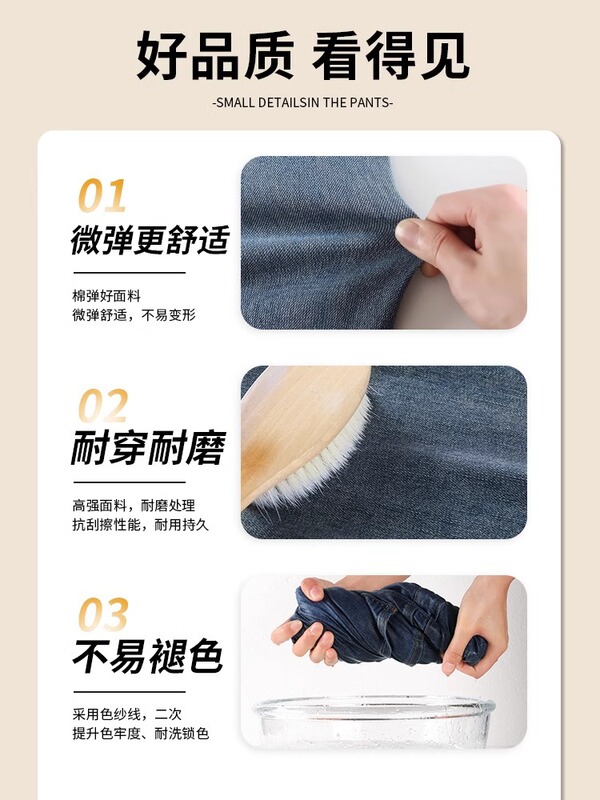 好品质 看得见

-SMALL DETAILSIN THE PANTS-

01
微弹更舒适

棉弹好面料
微弹舒适，不易变形

02
耐穿耐磨

高强面料，耐磨处理
抗刮擦性能，耐用持久

03
不易褪色

采用色纱线，二次
提升色牢度、耐洗锁色