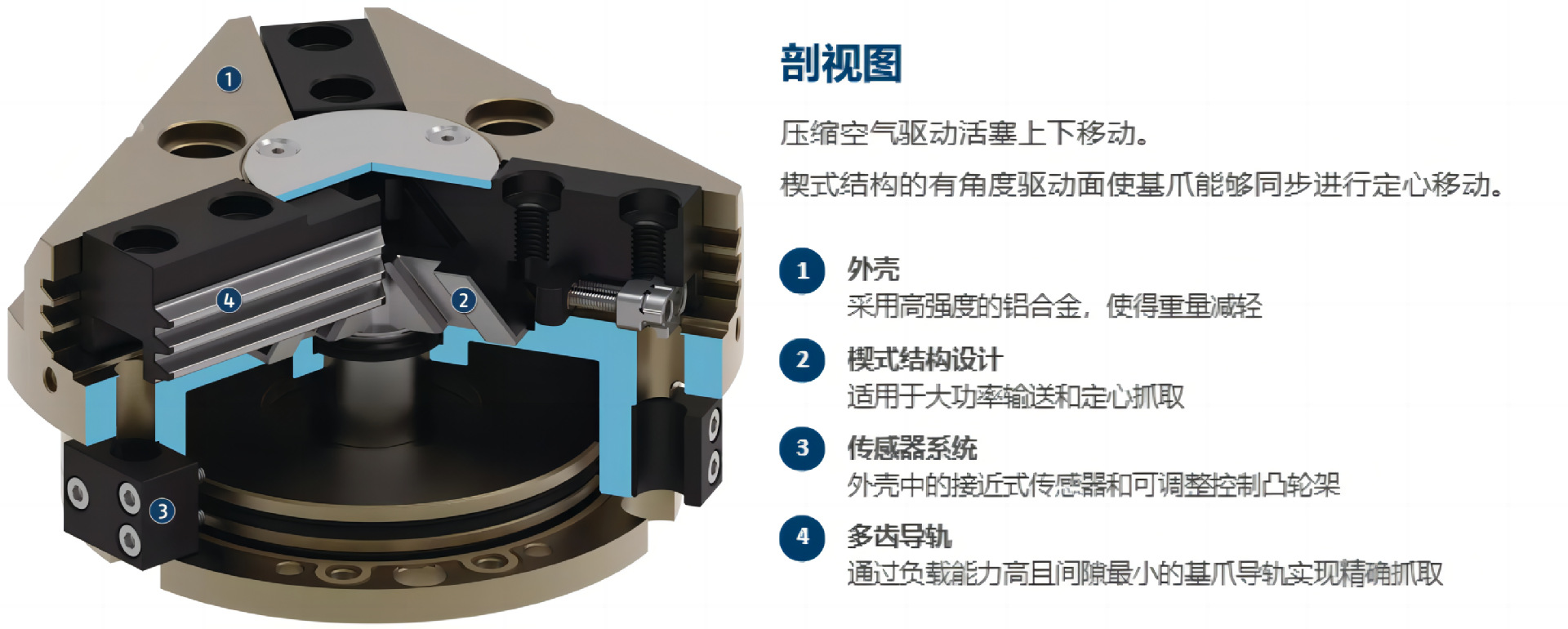 1

4

2

3

剖视图

压缩空气驱动活塞上下移动。

楔式结构的有角度驱动面使基爪能够同步进行定心移动。

1 外壳
采用高强度的铝合金，使得重量减轻

2 楔式结构设计
适用于大功率输送和定心抓取

3 传感器系统
外壳中的接近式传感器和可调整控制凸轮架

4 多齿导轨
通过负载能力高且间隙最小的基爪导轨实现精确抓取