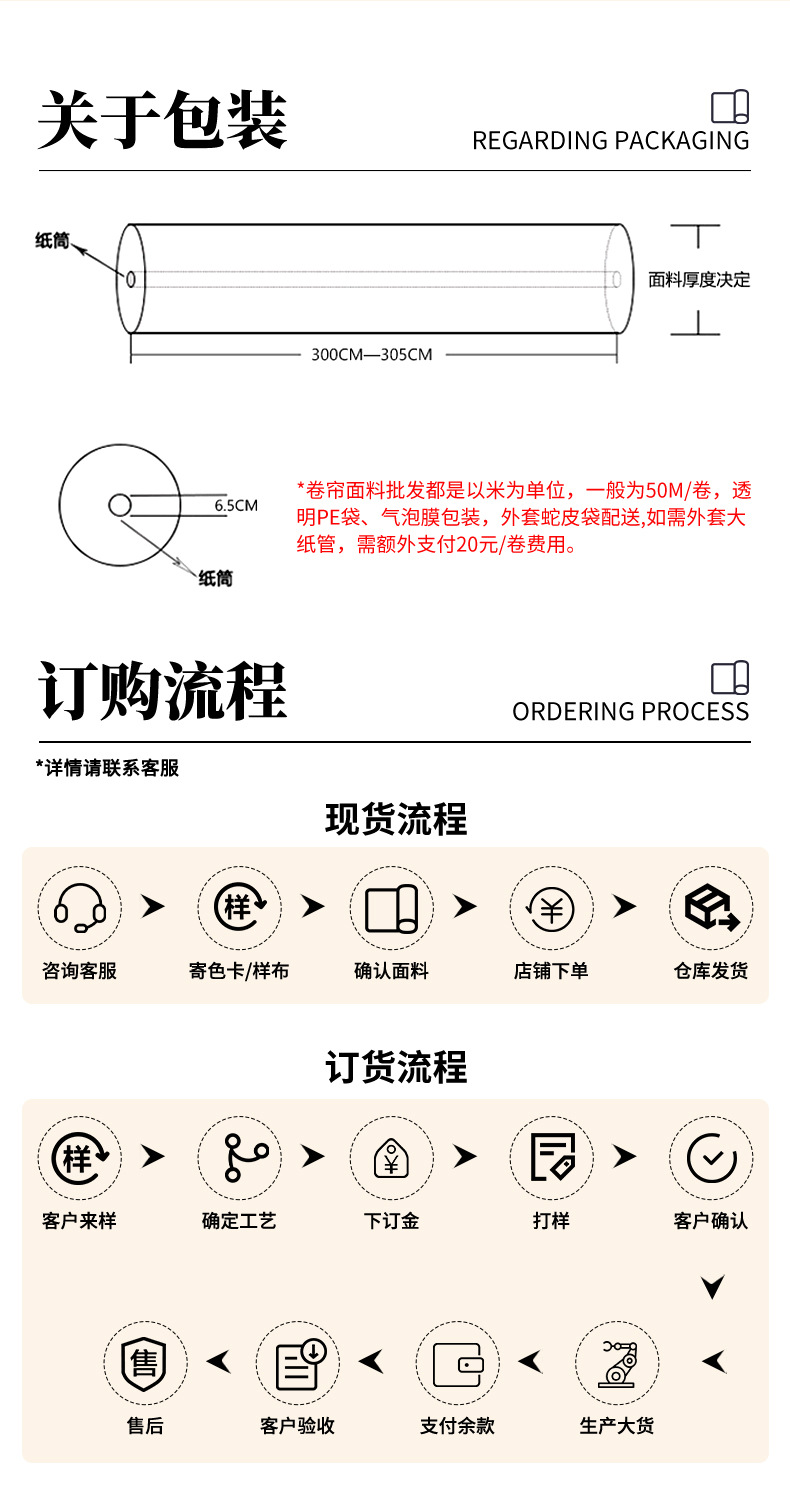 关于包装

REGARDING PACKAGING

纸筒

面料厚度决定

300CM—305CM

6.5CM

纸筒

*卷帘面料批发都是以米为单位，一般为50M/卷，透明PE袋、气泡膜包装，外套蛇皮袋配送,如需外套大纸管，需额外支付20元/卷费用。

订购流程

ORDERING PROCESS

*详情请联系客服

现货流程

样

¥

咨询客服

寄色卡/样布

确认面料

店铺下单

仓库发货

订货流程

样

¥

客户来样

确定工艺

下订金

打样

客户确认

售

售后

客户验收

支付余款

生产大货