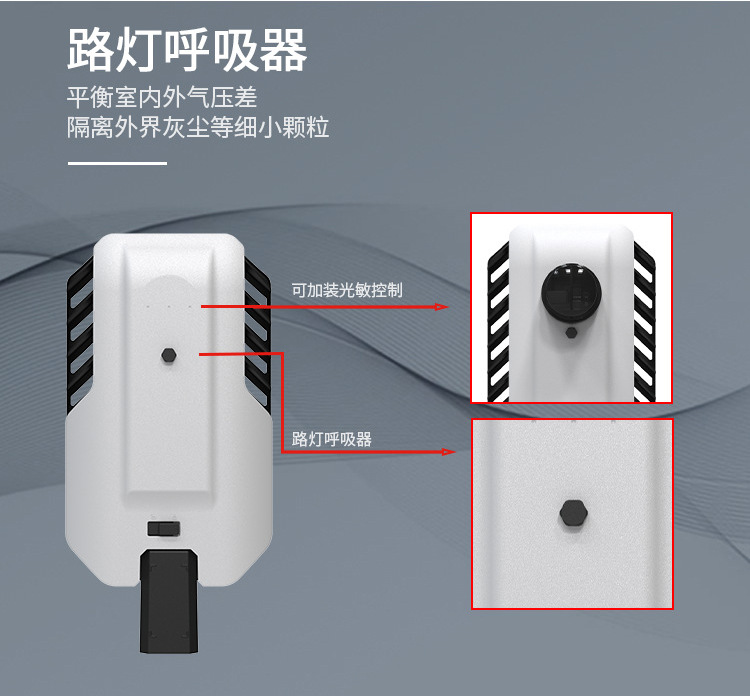 路灯呼吸器

平衡室内外气压差
隔离外界灰尘等细小颗粒

可加装光敏控制

路灯呼吸器