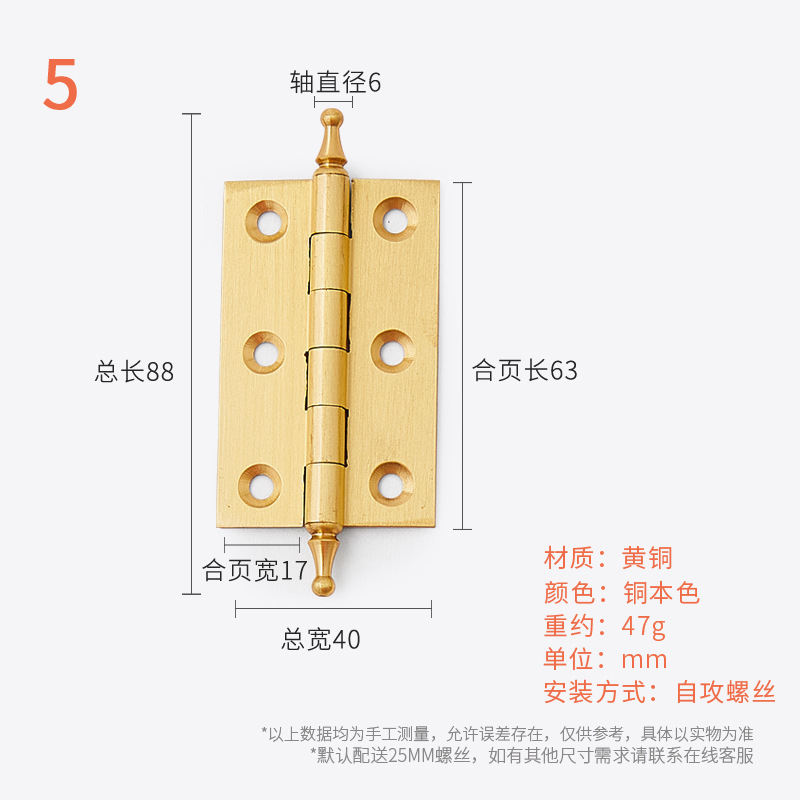 5

轴直径6

总长88

合页长63

合页宽17

总宽40

材质：黄铜
颜色：铜本色
重约：47g
单位：mm
安装方式：自攻螺丝

*以上数据均为手工测量，允许误差存在，仅供参考，具体以实物为准
*默认配送25MM螺丝，如有其他尺寸需求请联系在线客服