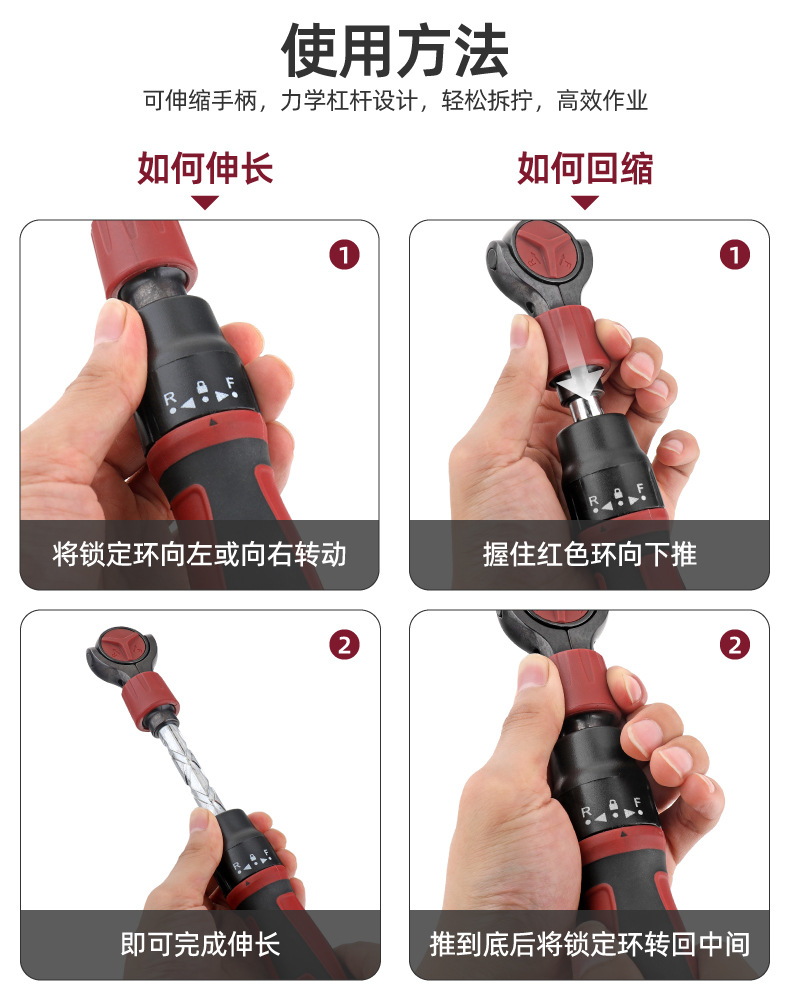 使用方法

可伸缩手柄，力学杠杆设计，轻松拆拧，高效作业

如何伸长

1

R F

将锁定环向左或向右转动

2

即可完成伸长

如何回缩

1

R F

握住红色环向下推

2

R F

推到底后将锁定环转回中间