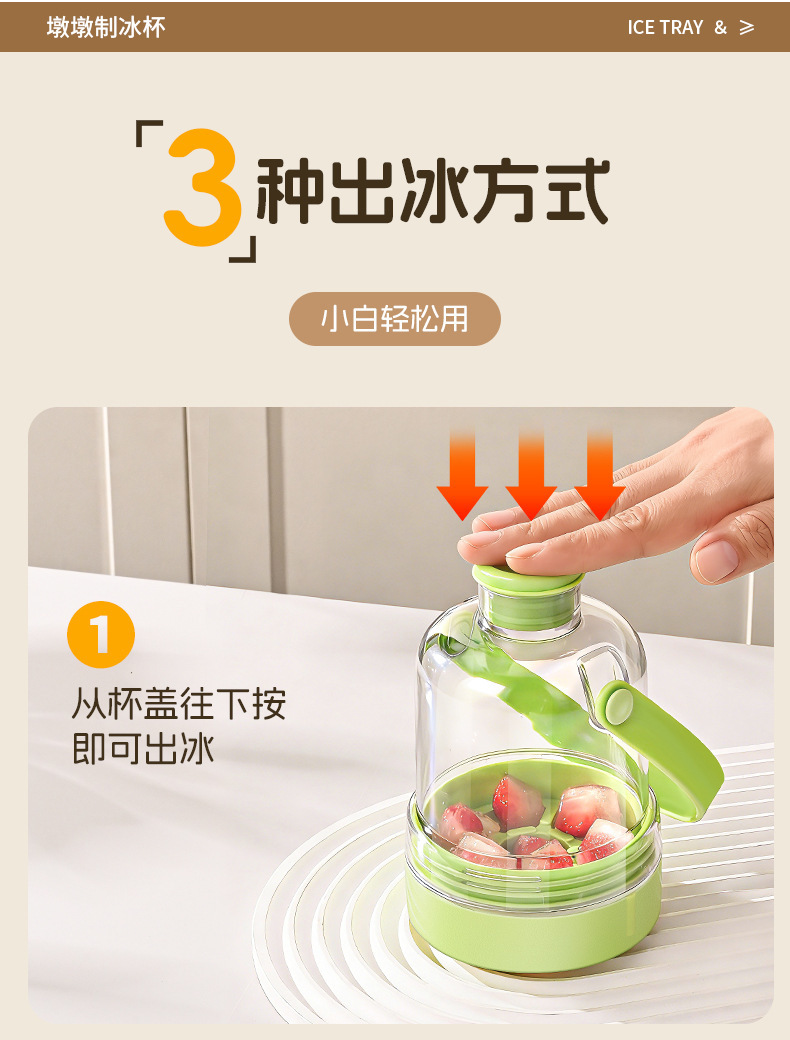 墩墩制冰杯

ICE TRAY & ≥

「3」种出冰方式

小白轻松用

1

从杯盖往下按
即可出冰