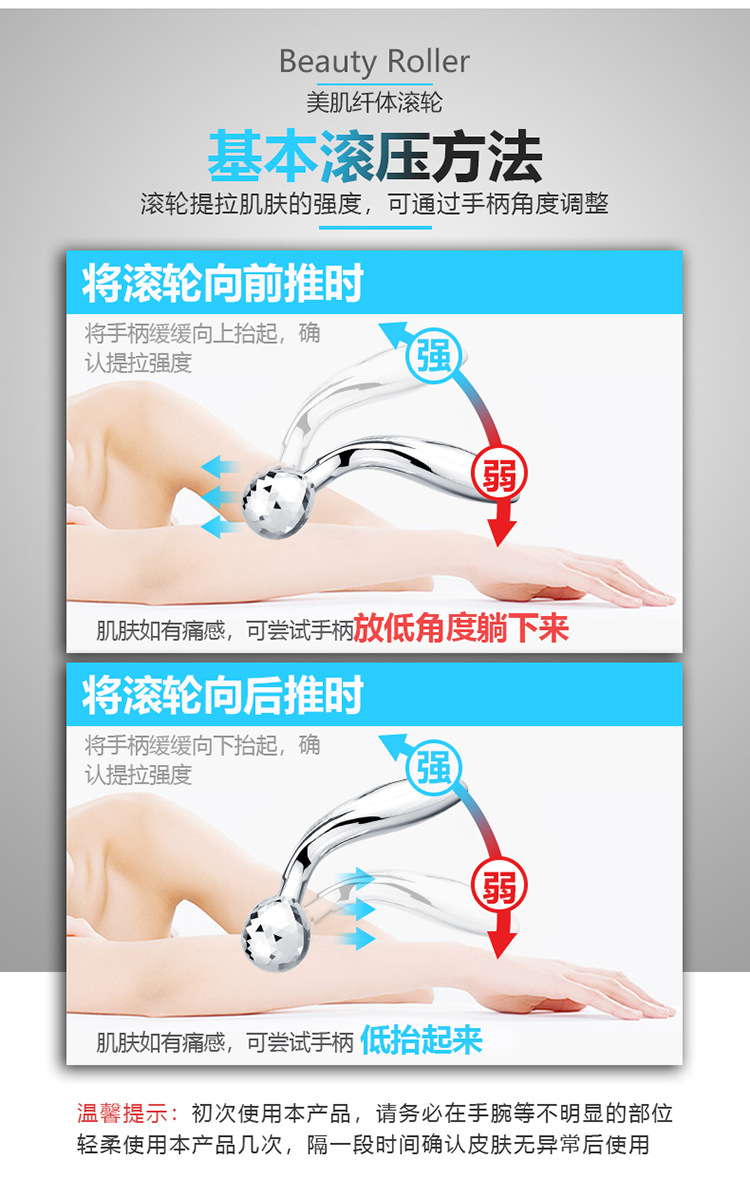 Beauty Roller
美肌纤体滚轮

基本滚压方法

滚轮提拉肌肤的强度，可通过手柄角度调整

将滚轮向前推时

将手柄缓缓向上抬起，确认提拉强度

强

弱

肌肤如有痛感，可尝试手柄放低角度躺下来

将滚轮向后推时

将手柄缓缓向下抬起，确认提拉强度

强

弱

肌肤如有痛感，可尝试手柄 低抬起来

温馨提示：初次使用本产品，请务必在手腕等不明显的部位轻柔使用本产品几次，隔一段时间确认皮肤无异常后使用