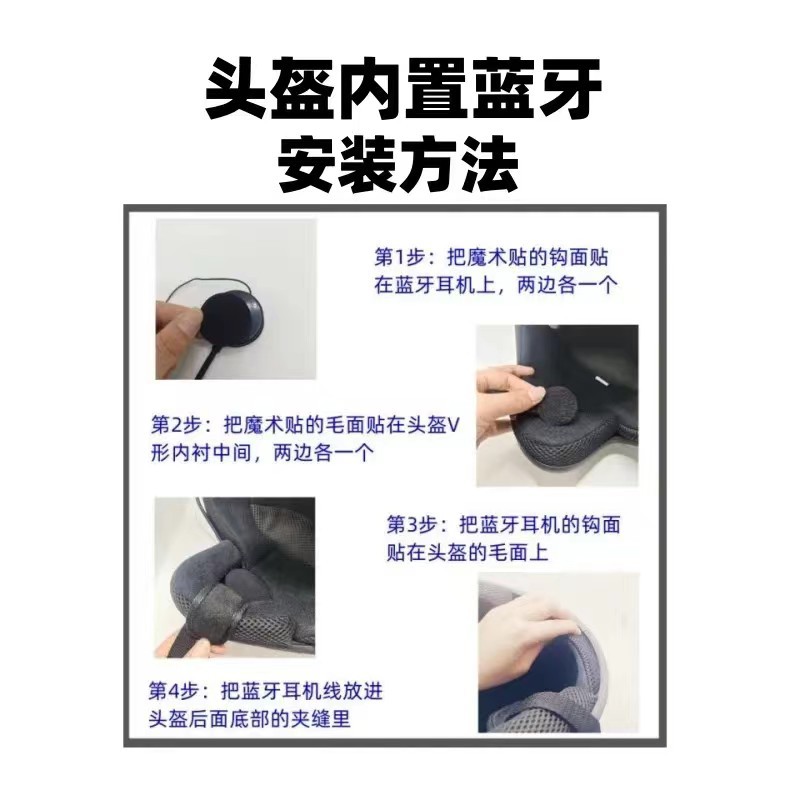 头盔内置蓝牙
安装方法

第1步：把魔术贴的钩面贴在蓝牙耳机上，两边各一个

第2步：把魔术贴的毛面贴在头盔V形内衬中间，两边各一个

第3步：把蓝牙耳机的钩面贴在头盔的毛面上

第4步：把蓝牙耳机线放进头盔后面底部的夹缝里