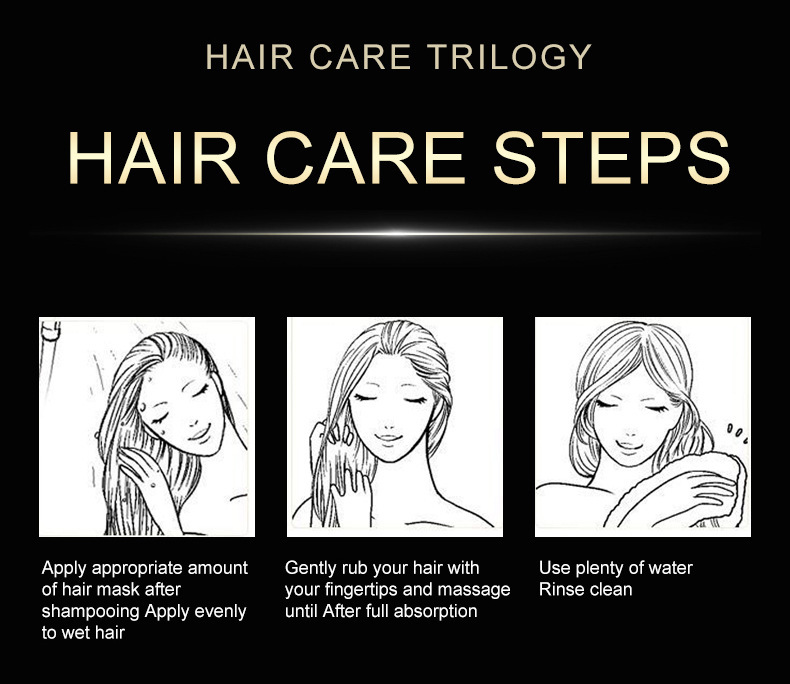 HAIR CARE TRILOGY

HAIR CARE STEPS

Apply appropriate amount of hair mask after shampooing Apply evenly to wet hair

Gently rub your hair with your fingertips and massage until After full absorption

Use plenty of water Rinse clean