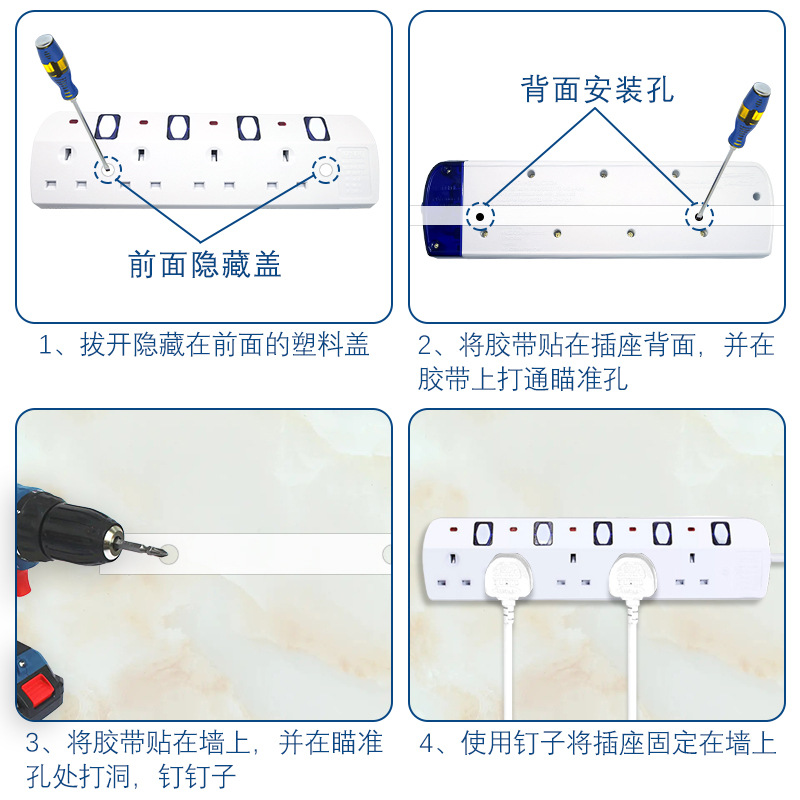 前面隐藏盖

1、拔开隐藏在前面的塑料盖

背面安装孔

2、将胶带贴在插座背面，并在胶带上打通瞄准孔

3、将胶带贴在墙上，并在瞄准孔处打洞，钉钉子

4、使用钉子将插座固定在墙上