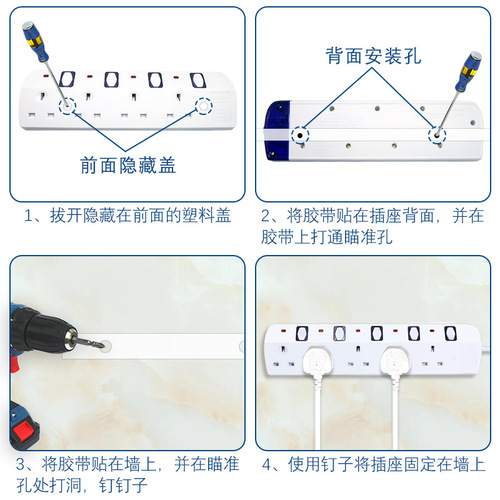 前面隐藏盖

1、拔开隐藏在前面的塑料盖

背面安装孔

2、将胶带贴在插座背面，并在胶带上打通瞄准孔

3、将胶带贴在墙上，并在瞄准孔处打洞，钉钉子

4、使用钉子将插座固定在墙上