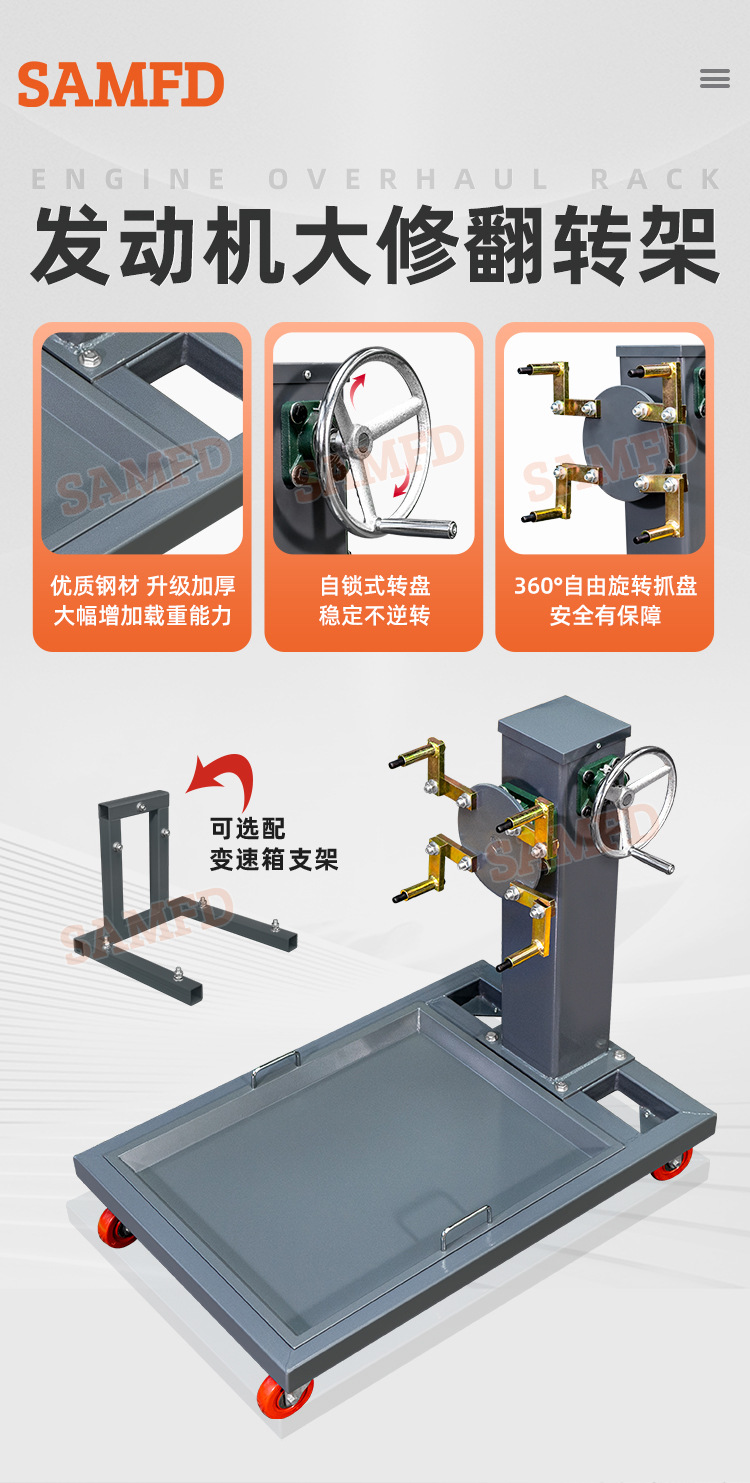 SAMFD

ENGINE OVERHAUL RACK

发动机大修翻转架

SAMFD

优质钢材 升级加厚
大幅增加载重能力

SAMFD

自锁式转盘
稳定不逆转

SAMFD

360°自由旋转抓盘
安全有保障

可选配
变速箱支架

SAMFD

SAMFD