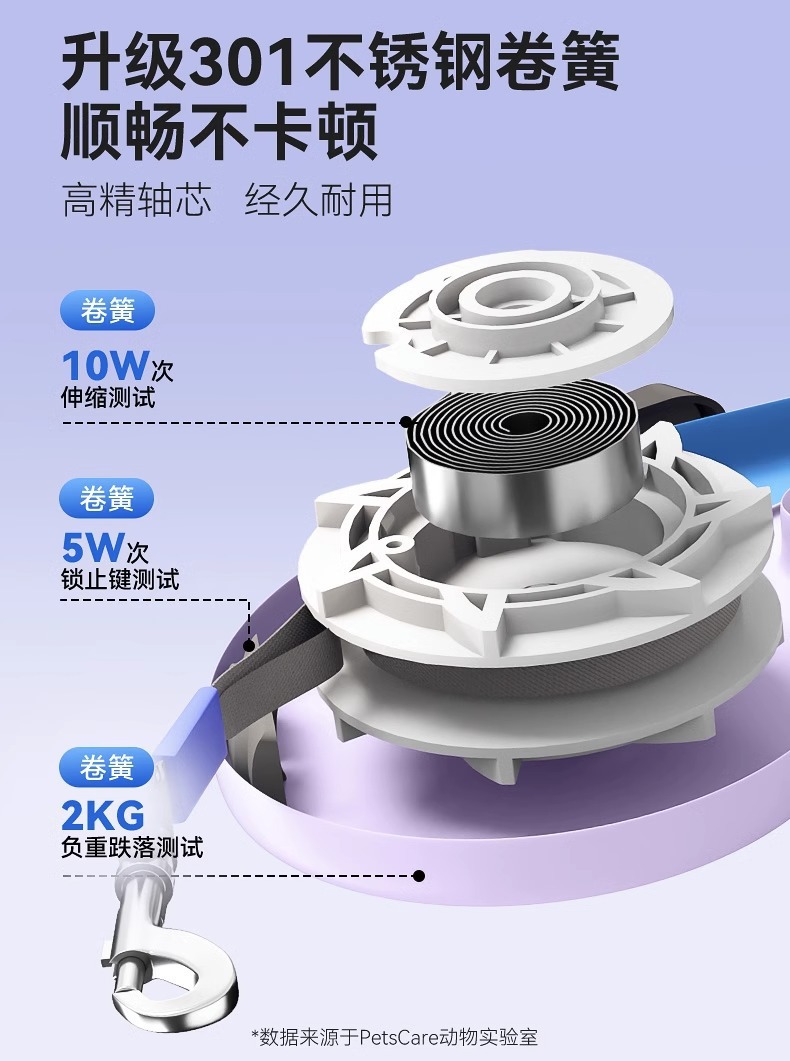 升级301不锈钢卷簧
顺畅不卡顿

高精轴芯　经久耐用

卷簧
10W次
伸缩测试

卷簧
5W次
锁止键测试

卷簧
2KG
负重跌落测试

*数据来源于PetsCare动物实验室