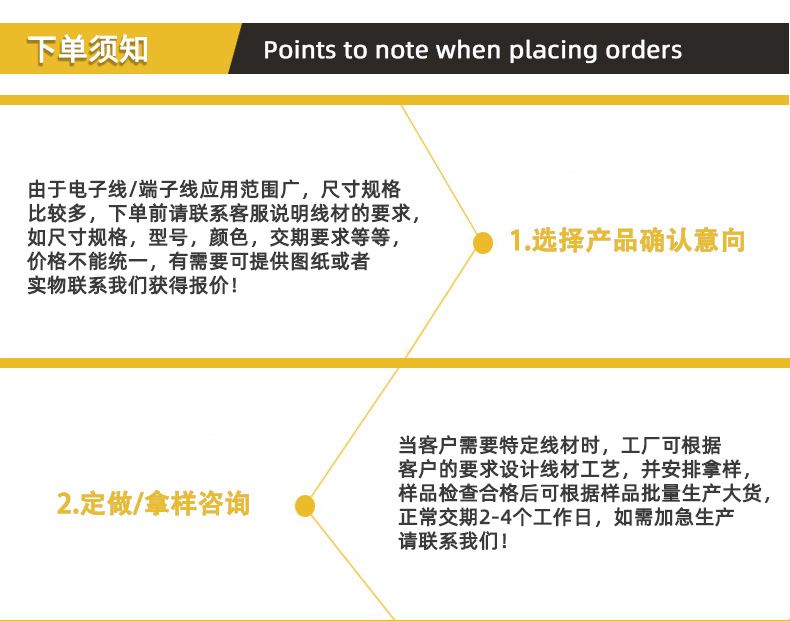 下单须知

Points to note when placing orders

由于电子线/端子线应用范围广，尺寸规格比较多，下单前请联系客服说明线材的要求，如尺寸规格，型号，颜色，交期要求等等，价格不能统一，有需要可提供图纸或者实物联系我们获得报价！

1.选择产品确认意向

2.定做/拿样咨询

当客户需要特定线材时，工厂可根据客户的要求设计线材工艺，并安排拿样，样品检查合格后可根据样品批量生产大货，正常交期2-4个工作日，如需加急生产请联系我们！