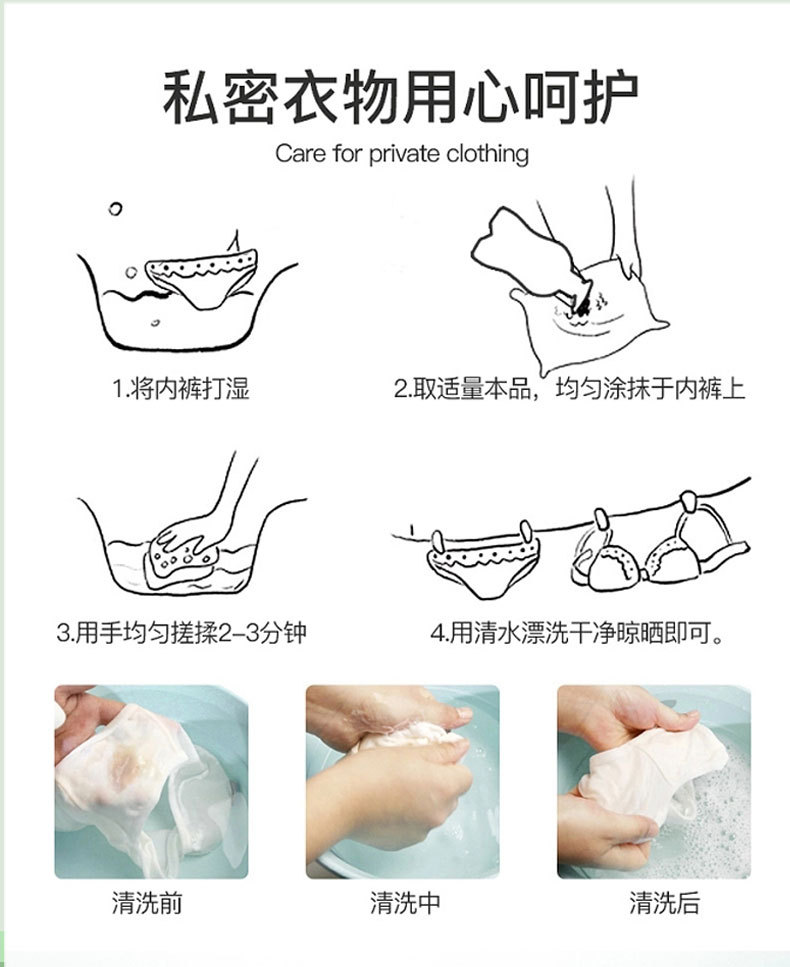 私密衣物用心呵护

Care for private clothing

1.将内裤打湿

2.取适量本品，均匀涂抹于内裤上

3.用手均匀搓揉2-3分钟

4.用清水漂洗干净晾晒即可。

清洗前

清洗中

清洗后