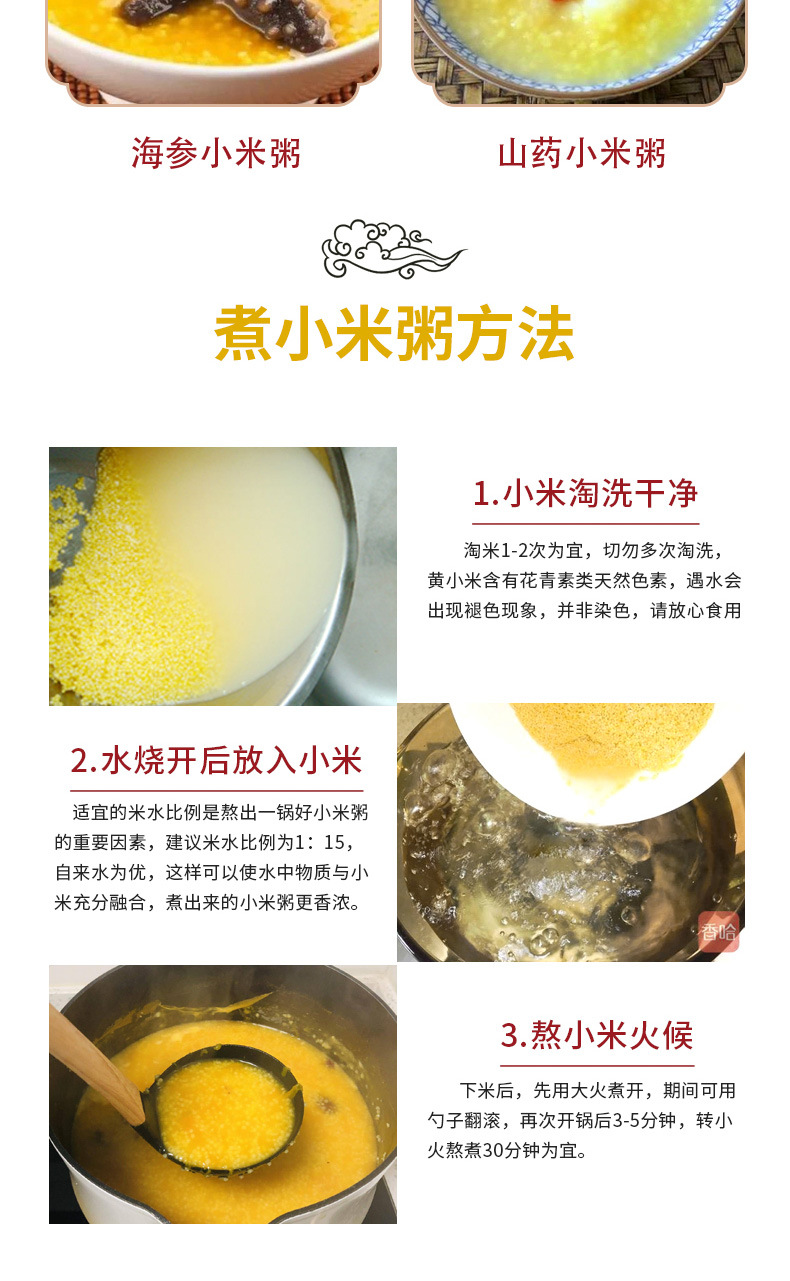 海参小米粥

山药小米粥

煮小米粥方法

1.小米淘洗干净

淘米1-2次为宜，切勿多次淘洗，黄小米含有花青素类天然色素，遇水会出现褪色现象，并非染色，请放心食用

2.水烧开后放入小米

适宜的米水比例是熬出一锅好小米粥的重要因素，建议米水比例为1：15，自来水为优，这样可以使水中物质与小米充分融合，煮出来的小米粥更香浓。

香哈

3.熬小米火候

下米后，先用大火煮开，期间可用勺子翻滚，再次开锅后3-5分钟，转小火熬煮30分钟为宜。