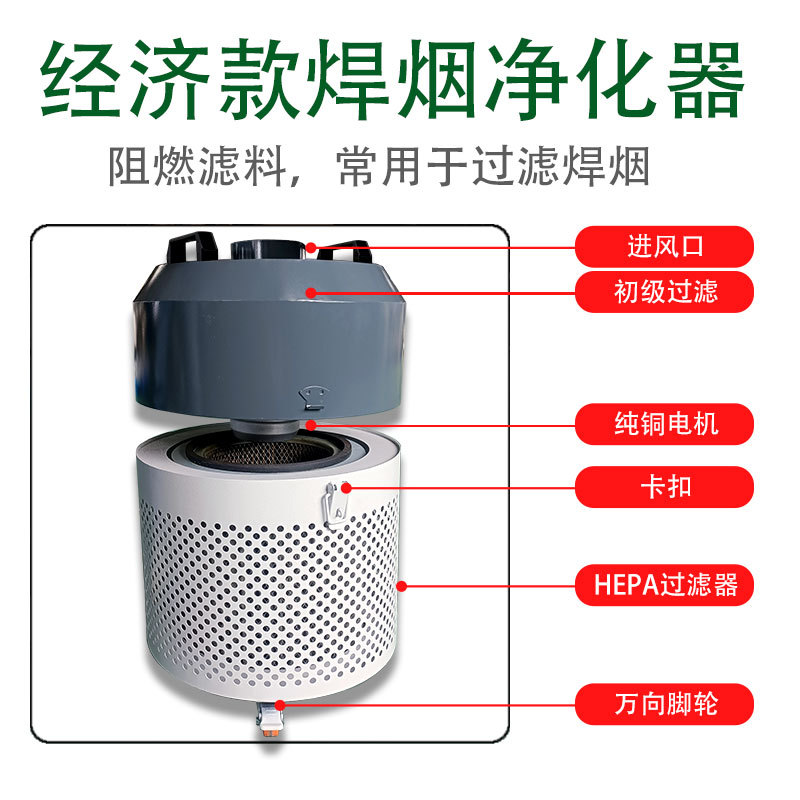 经济款焊烟净化器

阻燃滤料，常用于过滤焊烟

进风口

初级过滤

纯铜电机

卡扣

HEPA过滤器

万向脚轮