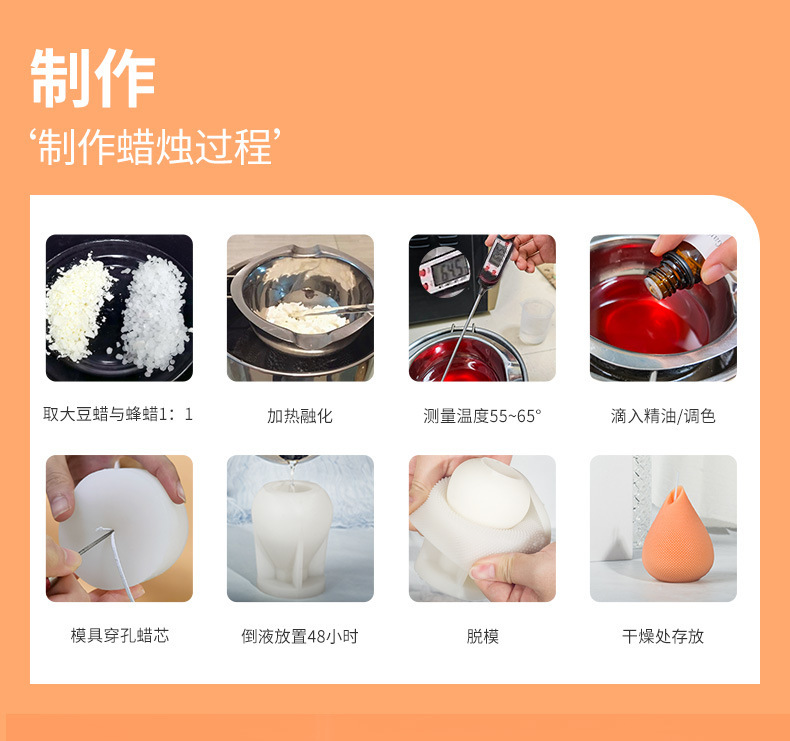 制作

‘制作蜡烛过程’

取大豆蜡与蜂蜡1：1

加热融化

测量温度55~65°

滴入精油/调色

模具穿孔蜡芯

倒液放置48小时

脱模

干燥处存放