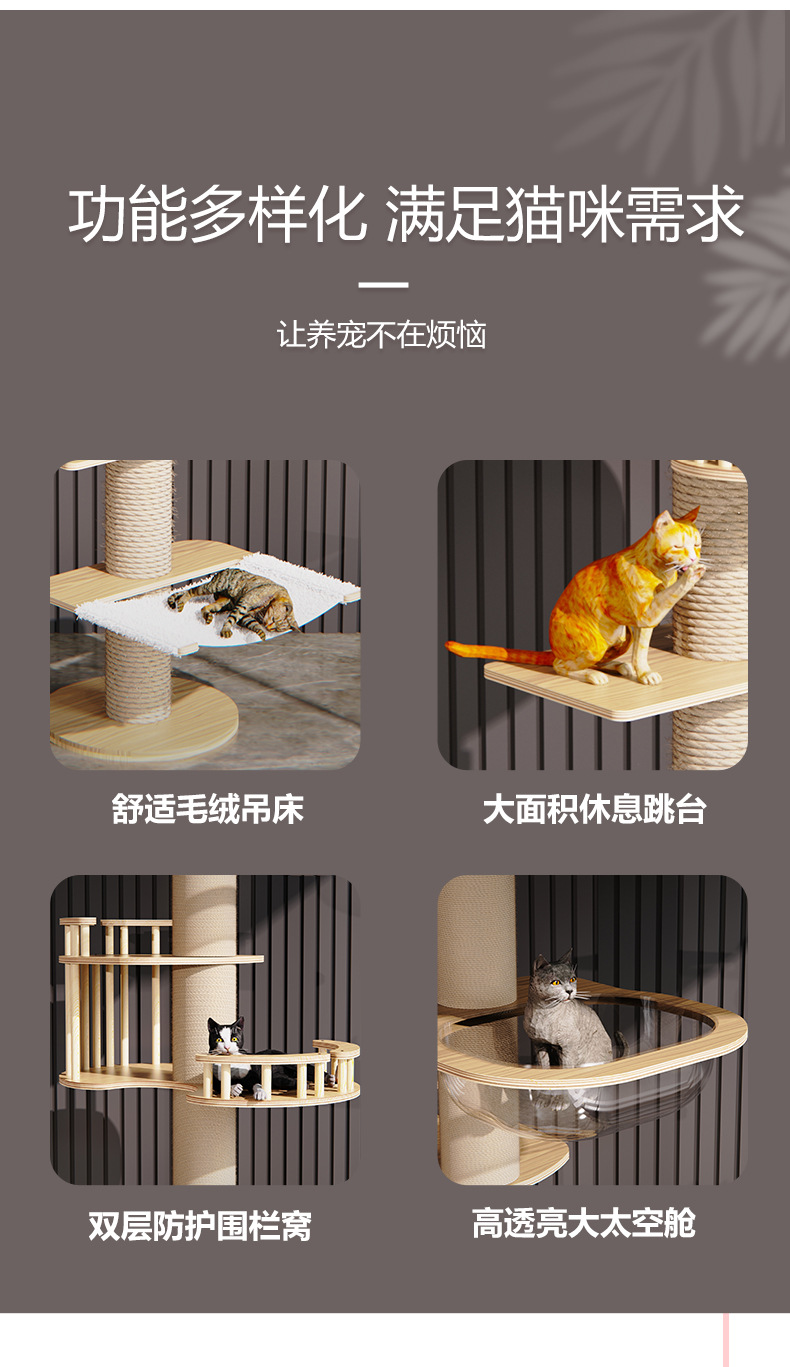 功能多样化 满足猫咪需求

让养宠不在烦恼

舒适毛绒吊床

大面积休息跳台

双层防护围栏窝

高透亮大太空舱