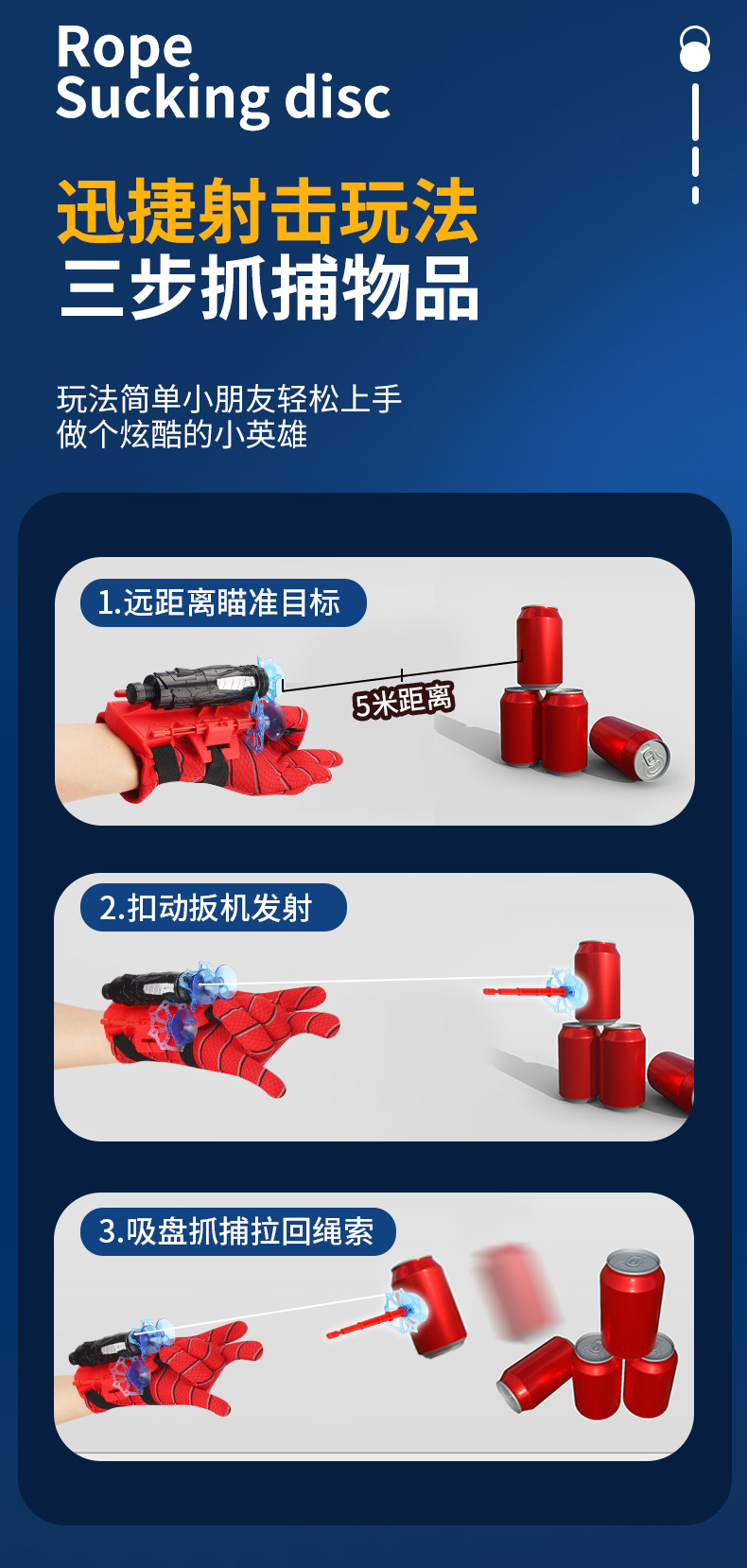 Rope
Sucking disc

迅捷射击玩法
三步抓捕物品

玩法简单小朋友轻松上手
做个炫酷的小英雄

1.远距离瞄准目标

5米距离

2.扣动扳机发射

3.吸盘抓捕拉回绳索