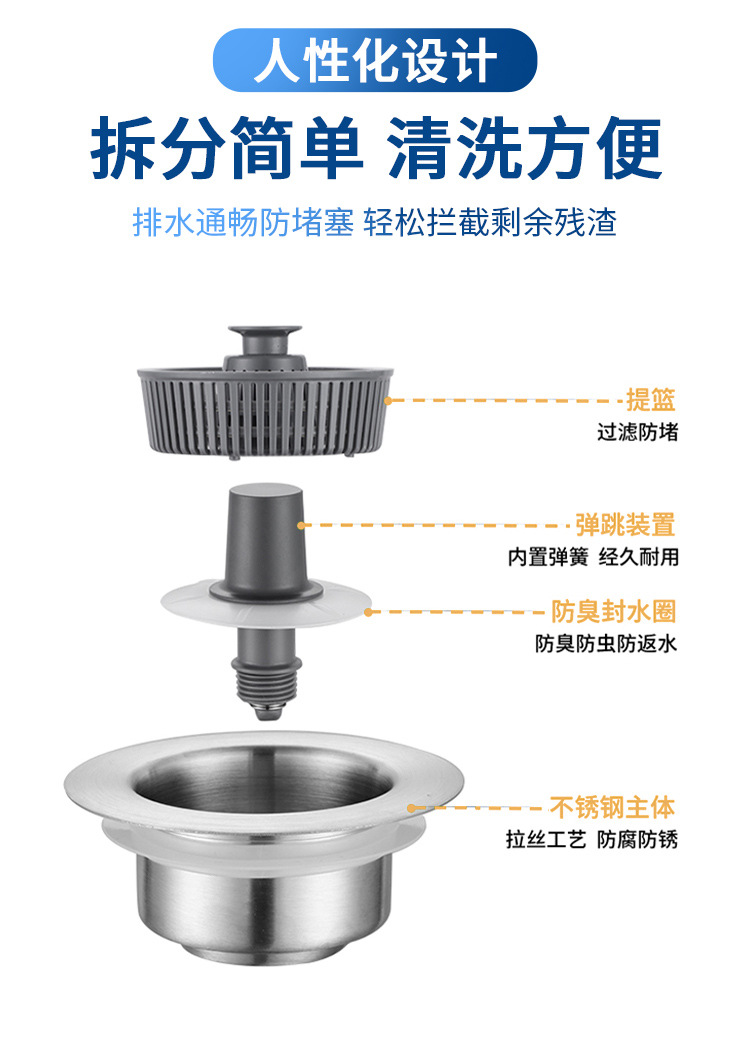 人性化设计

拆分简单 清洗方便

排水通畅防堵塞 轻松拦截剩余残渣

提篮
过滤防堵

弹跳装置
内置弹簧 经久耐用

防臭封水圈
防臭防虫防返水

不锈钢主体
拉丝工艺 防腐防锈