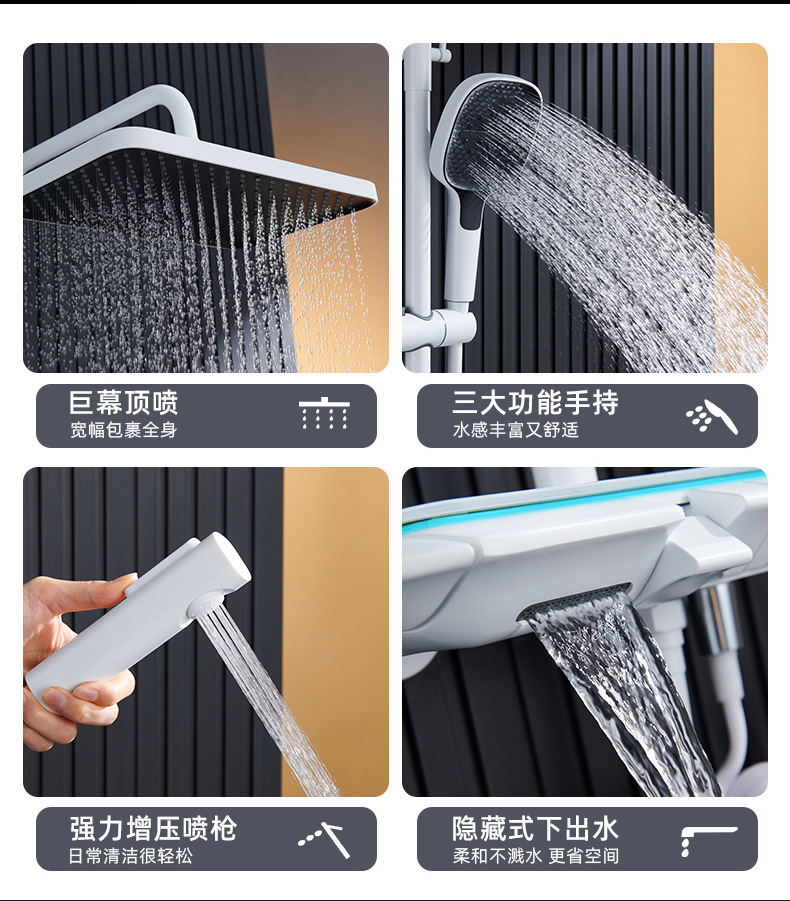 巨幕顶喷
宽幅包裹全身

三大功能手持
水感丰富又舒适

强力增压喷枪
日常清洁很轻松

隐藏式下出水
柔和不溅水 更省空间