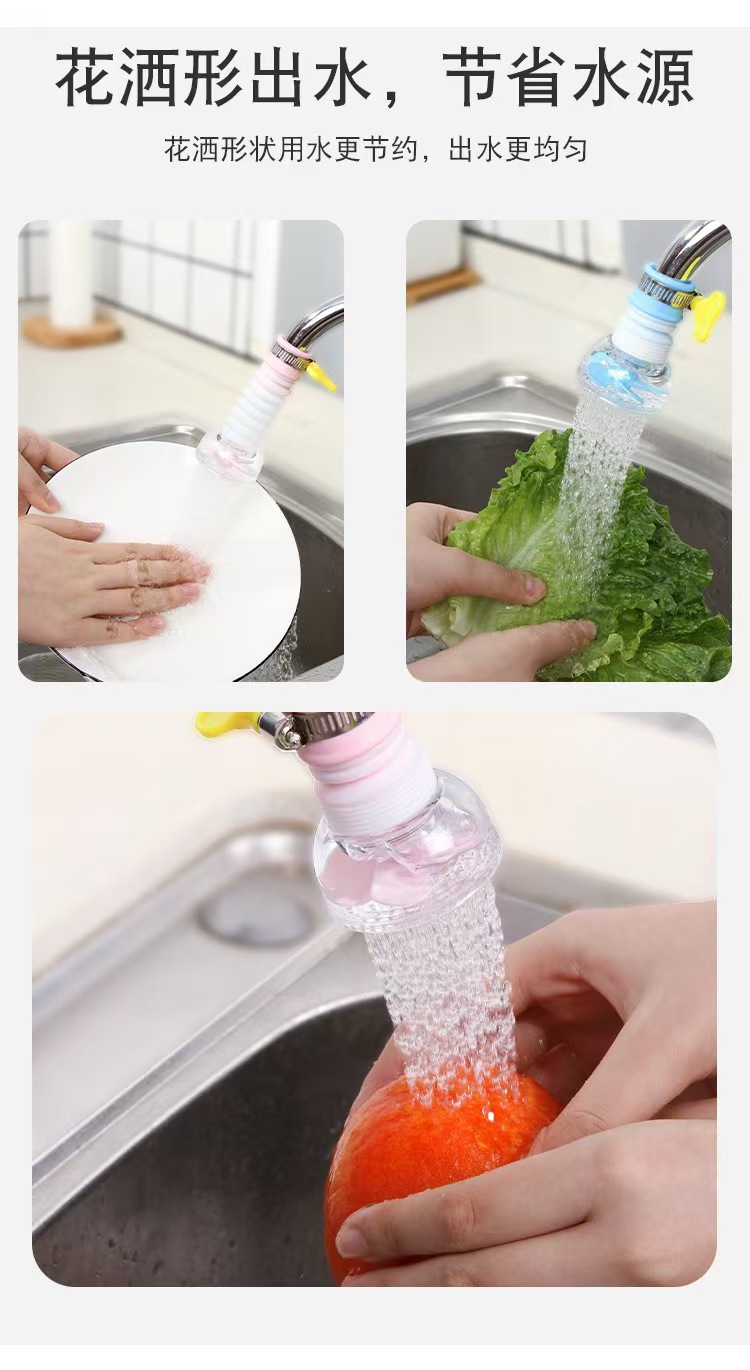 花洒形出水，节省水源

花洒形状用水更节约，出水更均匀