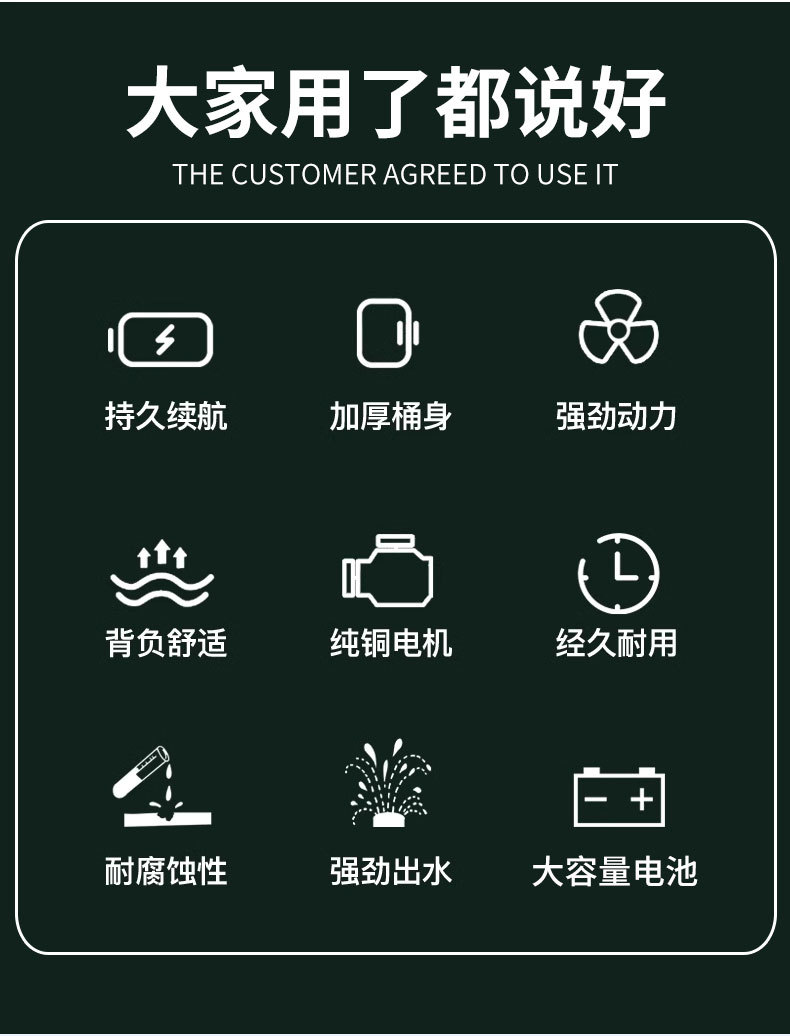 大家用了都说好
THE CUSTOMER AGREED TO USE IT

持久续航

加厚桶身

强劲动力

背负舒适

纯铜电机

经久耐用

耐腐蚀性

强劲出水

大容量电池