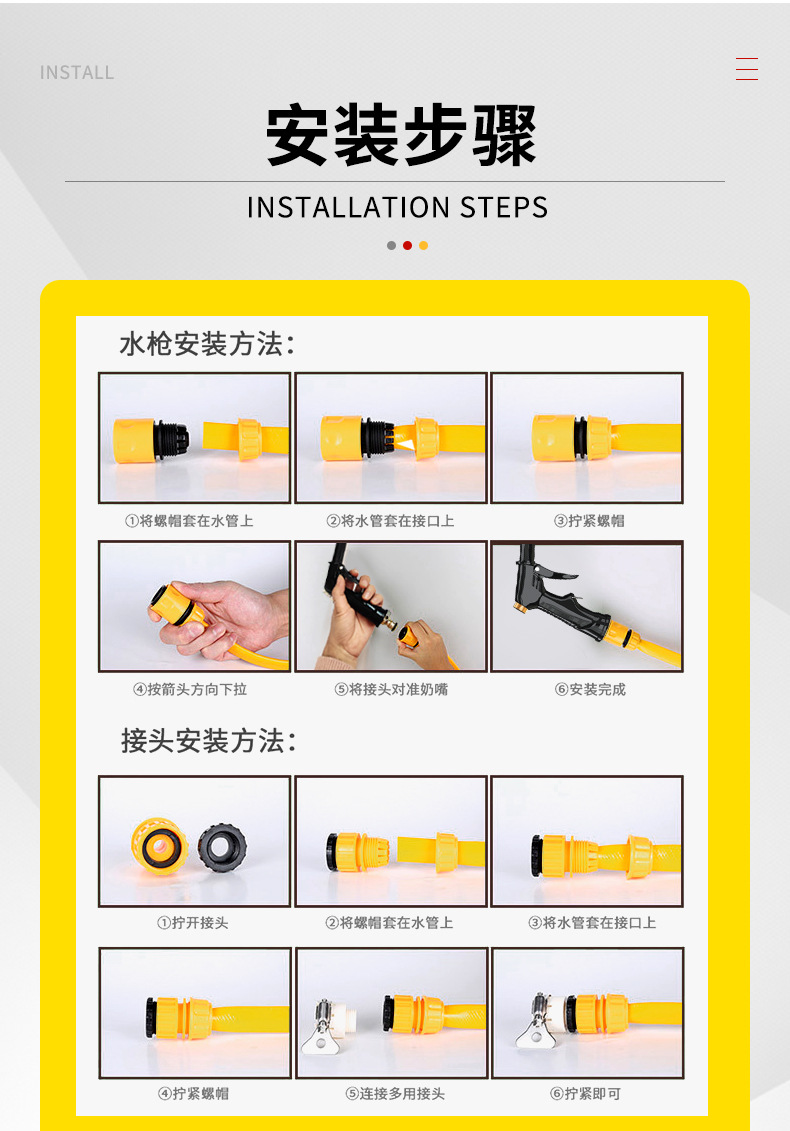 INSTALL

安装步骤

INSTALLATION STEPS

水枪安装方法：

①将螺帽套在水管上

②将水管套在接口上

③拧紧螺帽

④按箭头方向下拉

⑤将接头对准奶嘴

⑥安装完成

接头安装方法：

①拧开接头

②将螺帽套在水管上

③将水管套在接口上

④拧紧螺帽

⑤连接多用接头

⑥拧紧即可