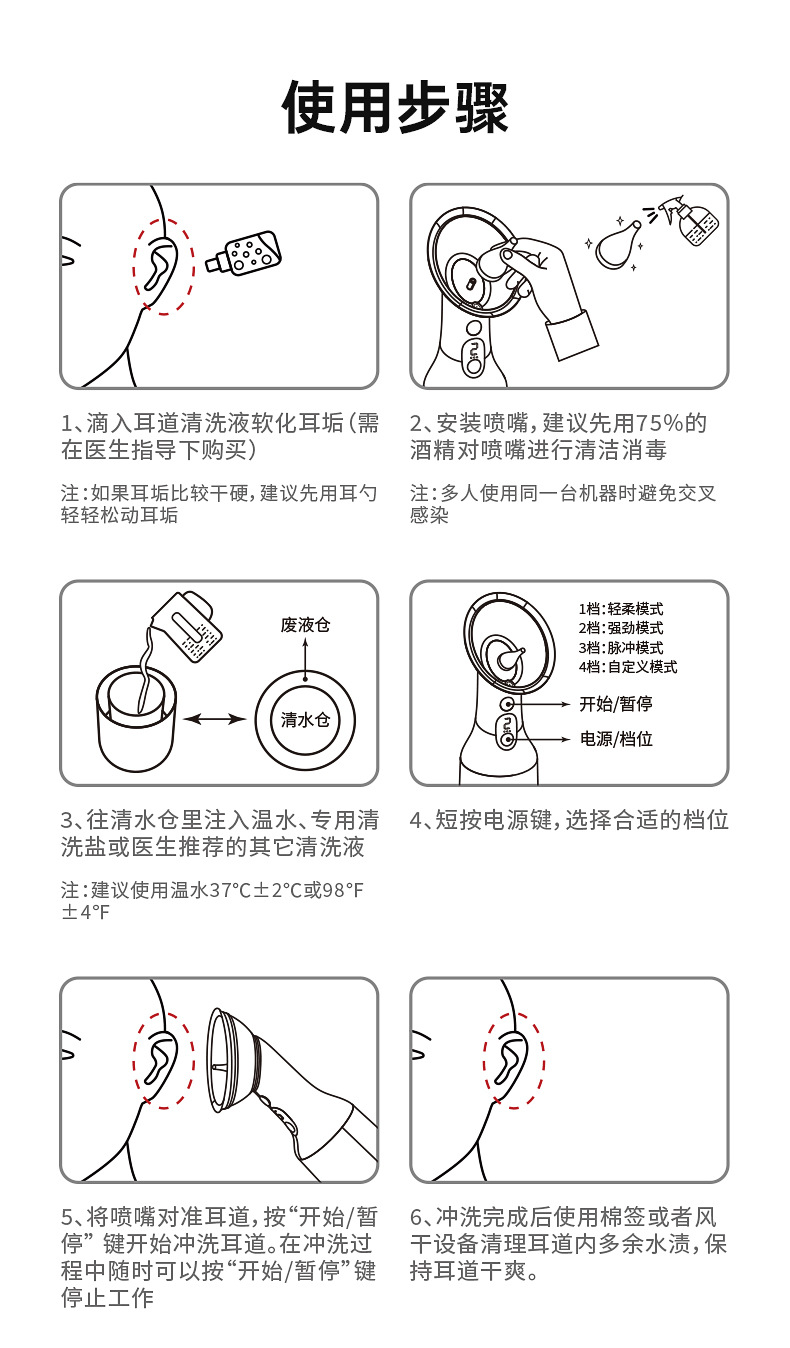 使用步骤

1、滴入耳道清洗液软化耳垢（需在医生指导下购买）

注：如果耳垢比较干硬，建议先用耳勺轻轻松动耳垢

2、安装喷嘴，建议先用75%的酒精对喷嘴进行清洁消毒

注：多人使用同一台机器时避免交叉感染

废液仓

清水仓

3、往清水仓里注入温水、专用清洗盐或医生推荐的其它清洗液

注：建议使用温水37°C±2°C或98°F±4°F

1档：轻柔模式
2档：强劲模式
3档：脉冲模式
4档：自定义模式

开始/暂停

电源/档位

4、短按电源键，选择合适的档位

5、将喷嘴对准耳道，按“开始/暂停”键开始冲洗耳道。在冲洗过程中随时可以按“开始/暂停”键停止工作

6、冲洗完成后使用棉签或者风干设备清理耳道内多余水渍，保持耳道干爽。