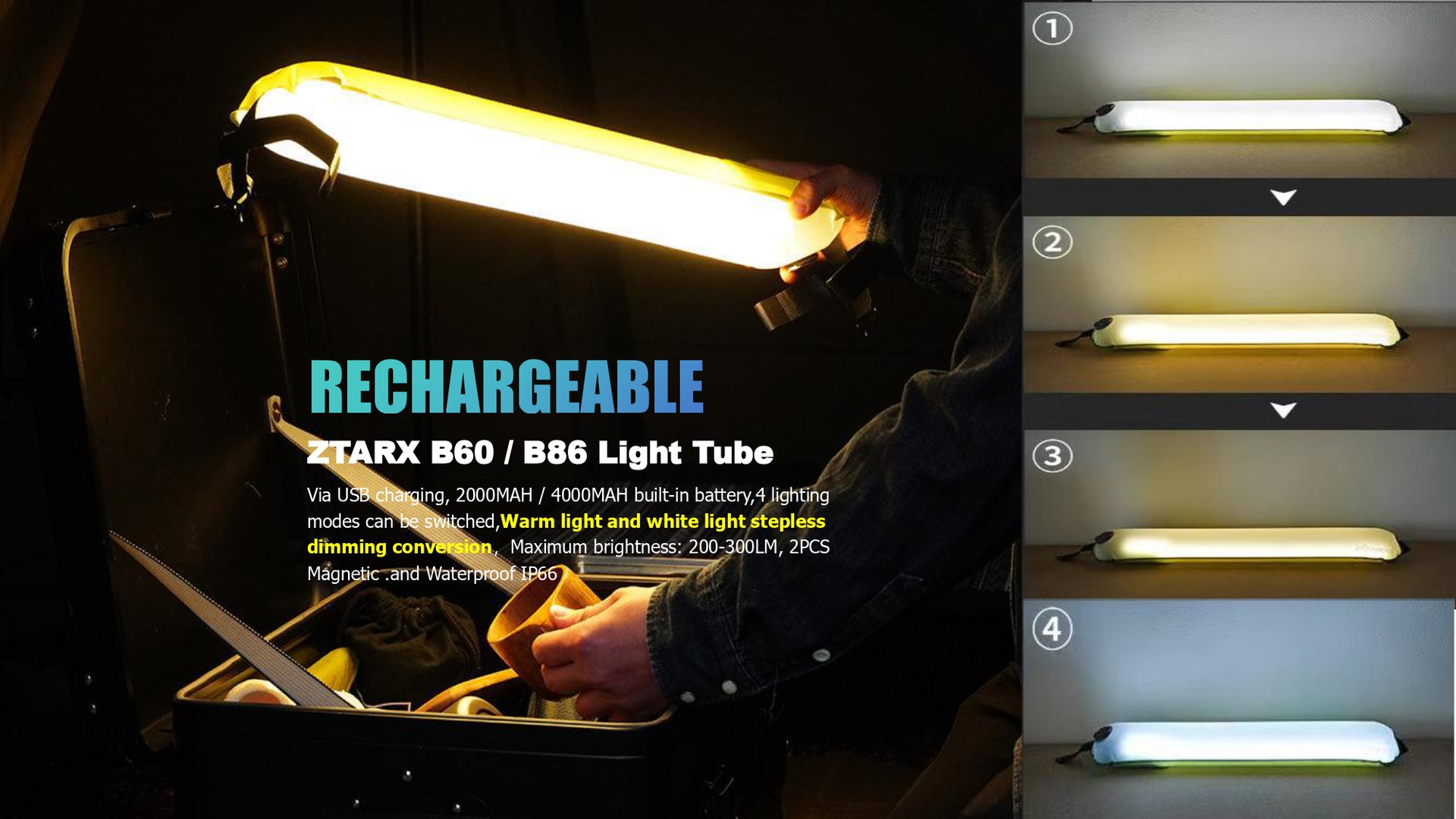 RECHARGEABLE

ZTARX B60 / B86 Light Tube

Via USB charging, 2000MAH / 4000MAH built-in battery,4 lighting modes can be switched,Warm light and white light stepless dimming conversion, Maximum brightness: 200-300LM, 2PCS Magnetic .and Waterproof IP66

①

②

③

④