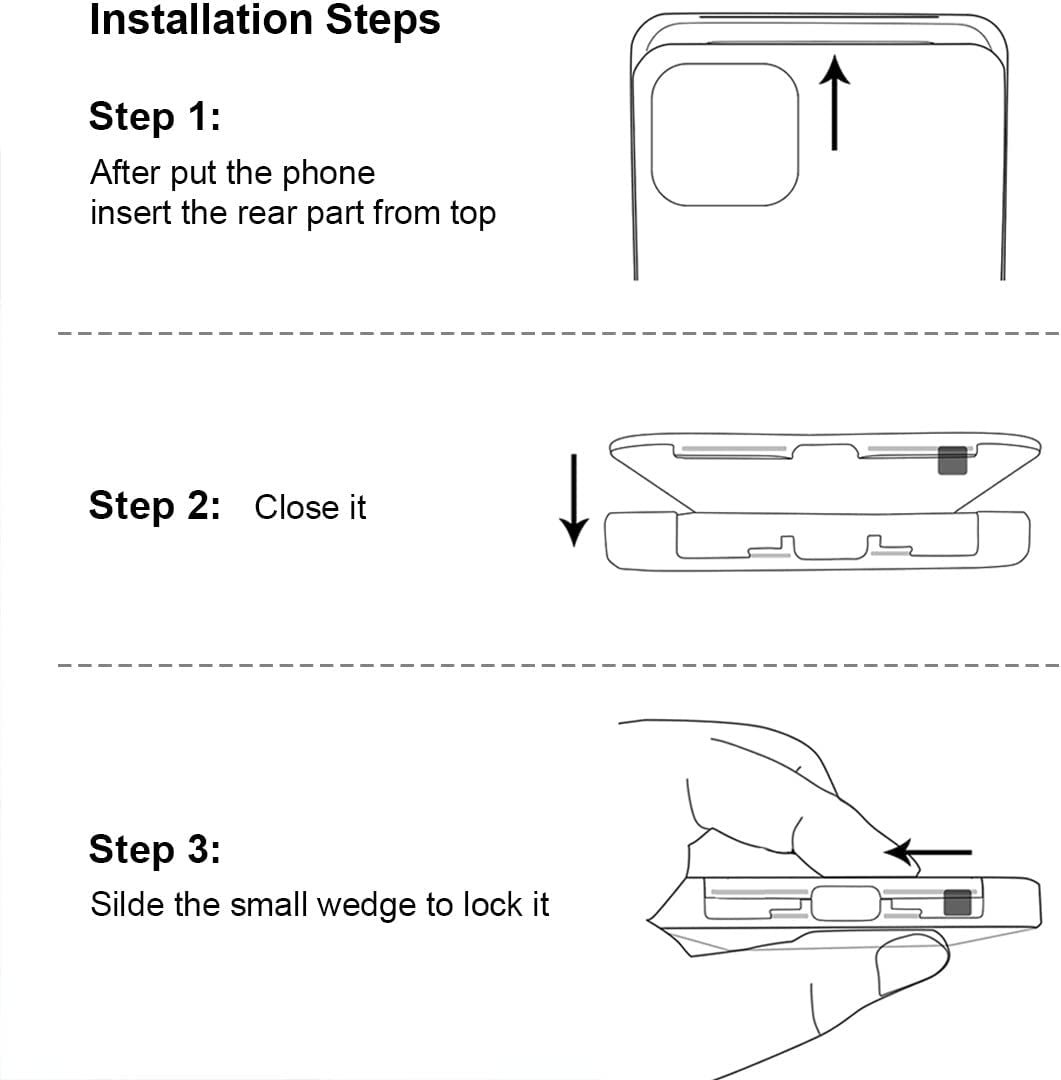 Installation Steps

Step 1:
After put the phone
insert the rear part from top

Step 2: Close it

Step 3:
Silde the small wedge to lock it