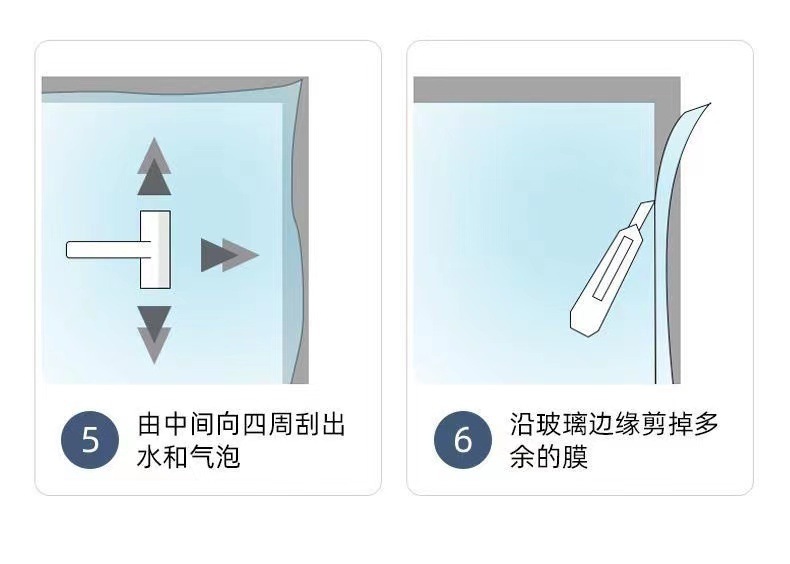 5
由中间向四周刮出水和气泡

6
沿玻璃边缘剪掉多余的膜