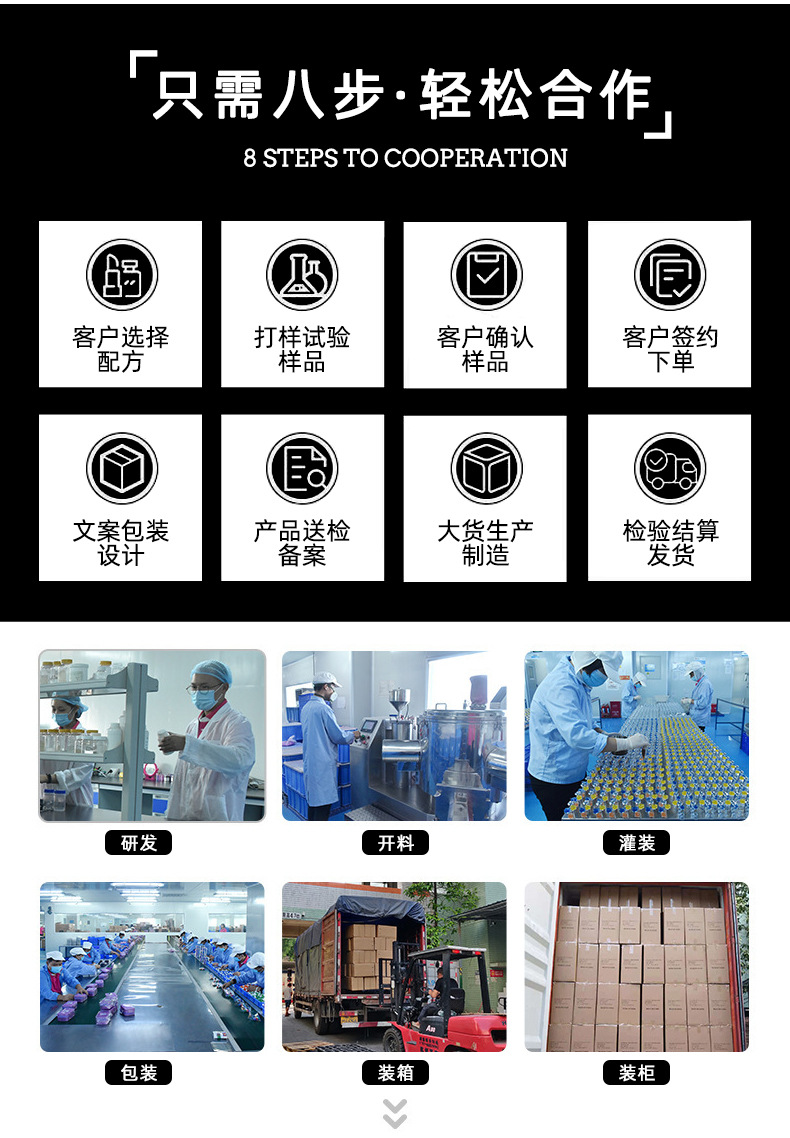 「只需八步·轻松合作」

8 STEPS TO COOPERATION

客户选择配方

打样试验样品

客户确认样品

客户签约下单

文案包装设计

产品送检备案

大货生产制造

检验结算发货

研发

开料

灌装

包装

装箱

装柜