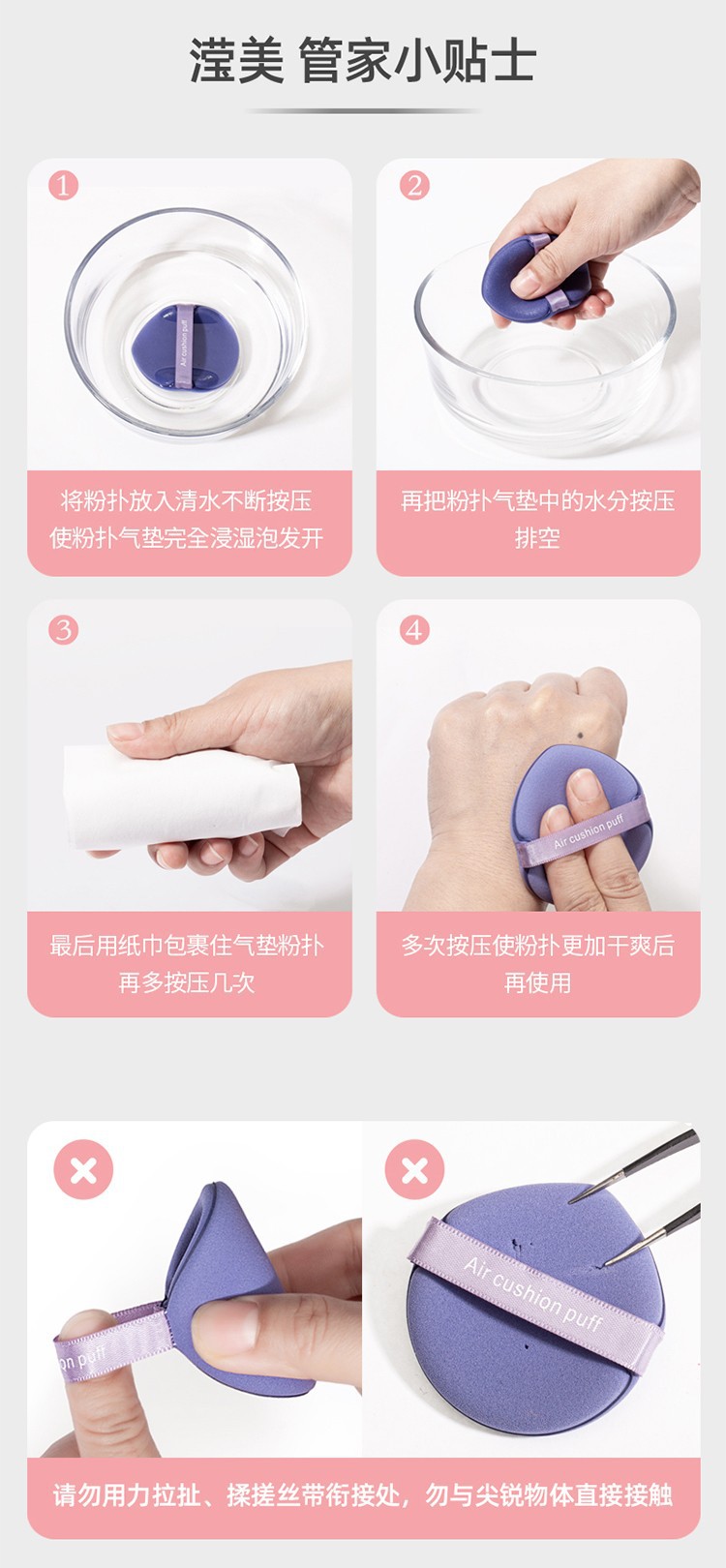 滢美 管家小贴士

①

Air cushion puff

将粉扑放入清水不断按压
使粉扑气垫完全浸湿泡发开

②

再把粉扑气垫中的水分按压
排空

③

最后用纸巾包裹住气垫粉扑
再多按压几次

④

Air cushion puff

多次按压使粉扑更加干爽后
再使用

on puff

Air cushion puff

请勿用力拉扯、揉搓丝带衔接处，勿与尖锐物体直接接触