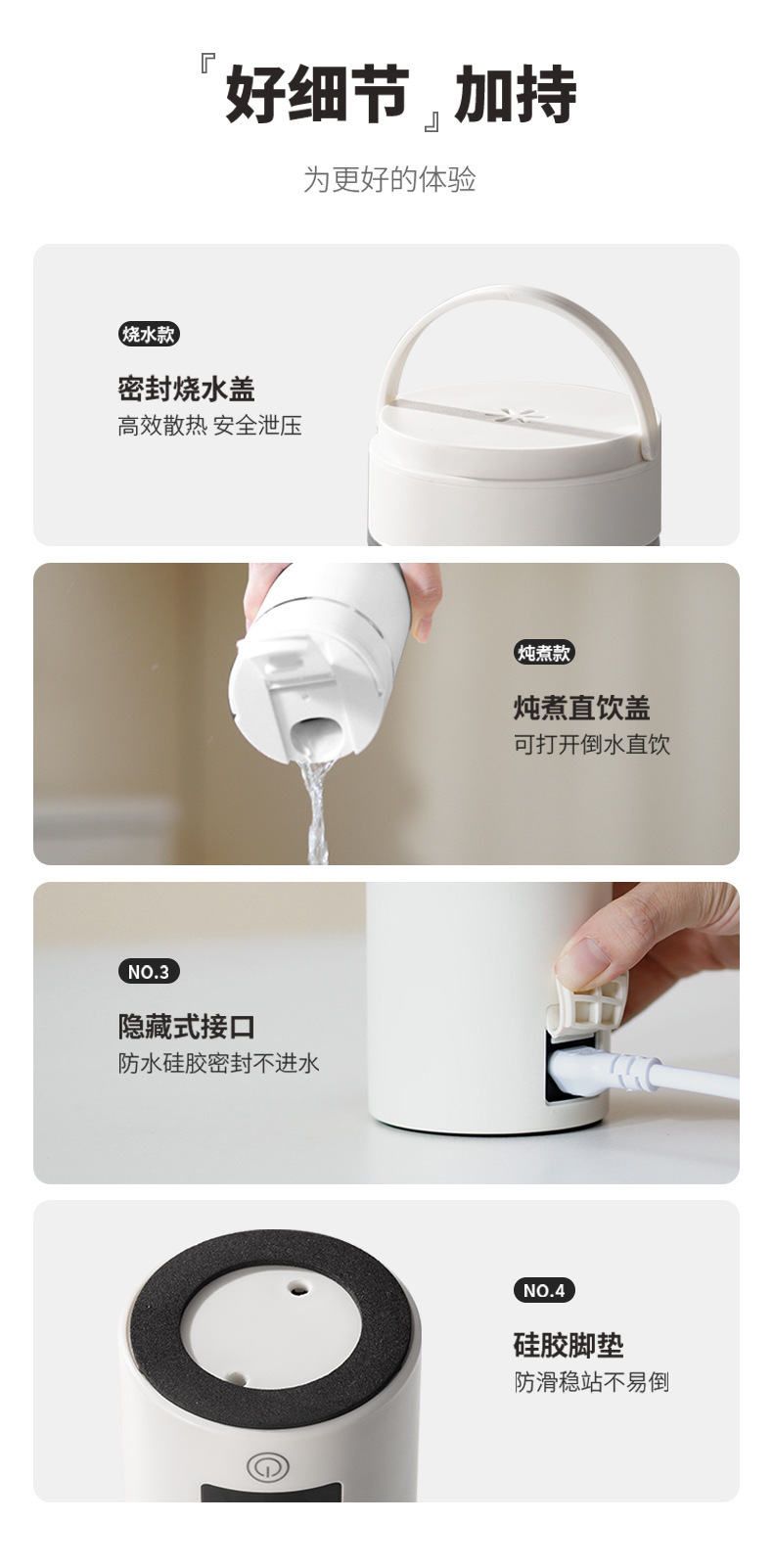 『好细节』加持

为更好的体验

烧水款

密封烧水盖

高效散热 安全泄压

炖煮款

炖煮直饮盖

可打开倒水直饮

NO.3

隐藏式接口

防水硅胶密封不进水

NO.4

硅胶脚垫

防滑稳站不易倒