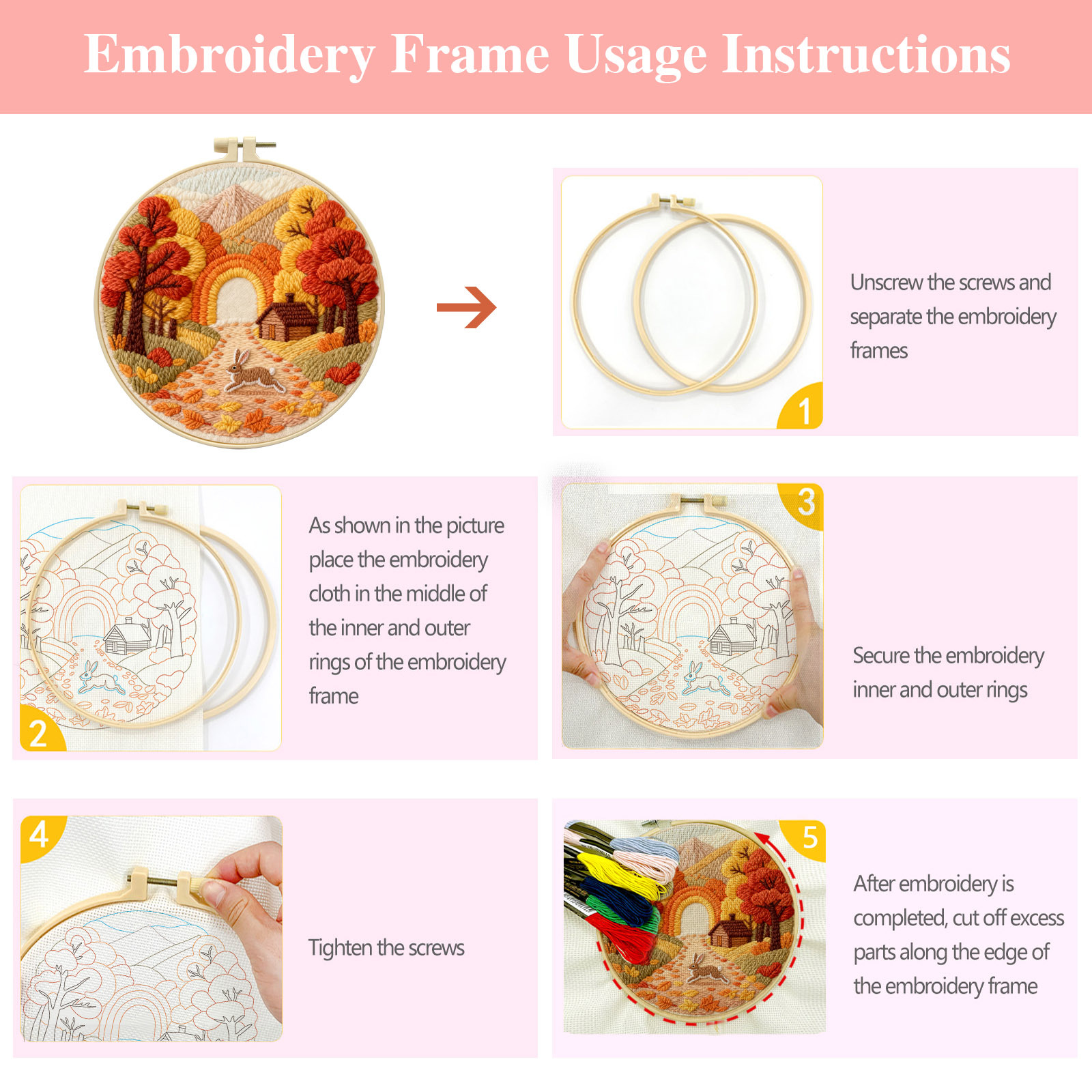 Embroidery Frame Usage Instructions

1

Unscrew the screws and separate the embroidery frames

2

As shown in the picture place the embroidery cloth in the middle of the inner and outer rings of the embroidery frame

3

Secure the embroidery inner and outer rings

4

Tighten the screws

5

After embroidery is completed, cut off excess parts along the edge of the embroidery frame