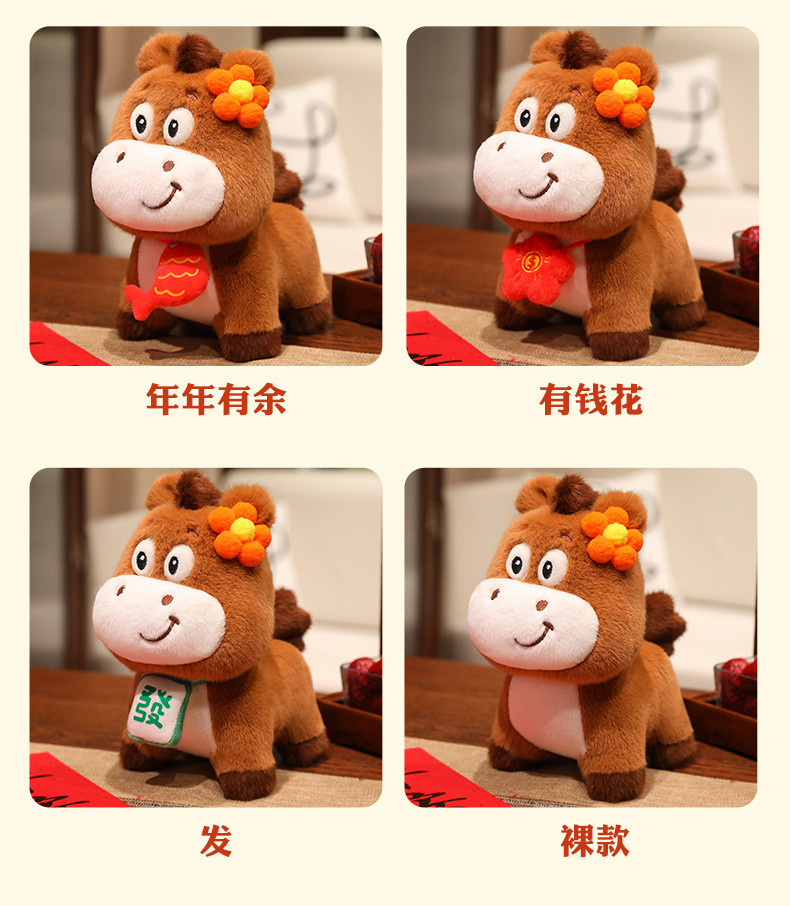 年年有余

有钱花

發

发

裸款