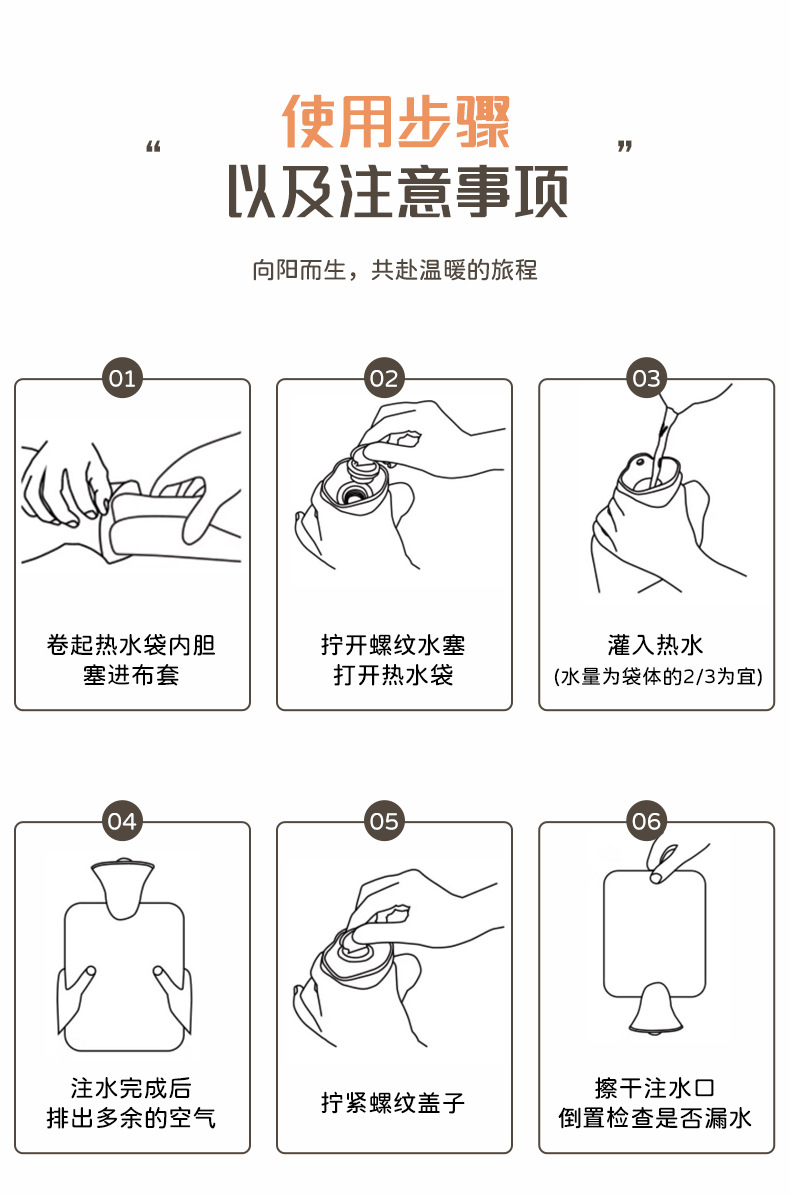 “ 使用步骤 ”
以及注意事项

向阳而生，共赴温暖的旅程

01
卷起热水袋内胆
塞进布套

02
拧开螺纹水塞
打开热水袋

03
灌入热水
(水量为袋体的2/3为宜)

04
注水完成后
排出多余的空气

05
拧紧螺纹盖子

06
擦干注水口
倒置检查是否漏水