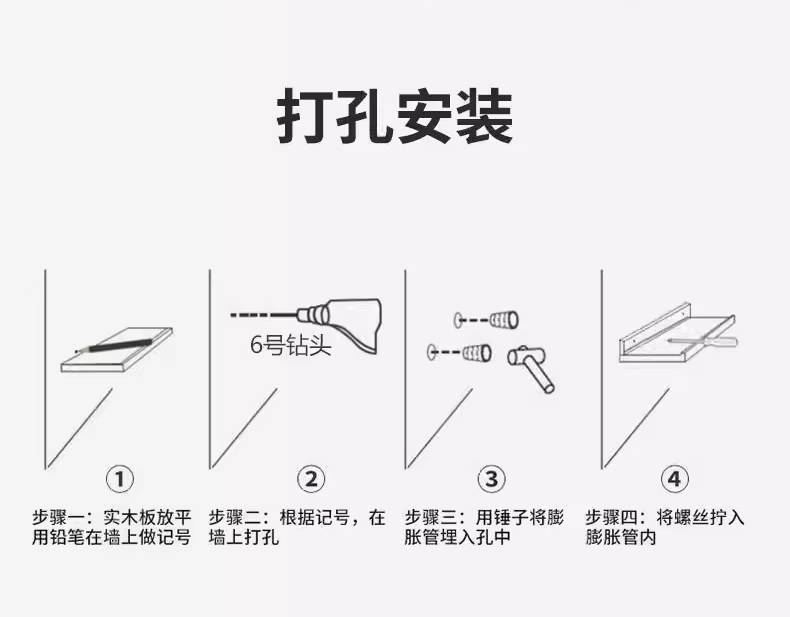 打孔安装

6号钻头

①
步骤一：实木板放平用铅笔在墙上做记号

②
步骤二：根据记号，在墙上打孔

③
步骤三：用锤子将膨胀管埋入孔中

④
步骤四：将螺丝拧入膨胀管内