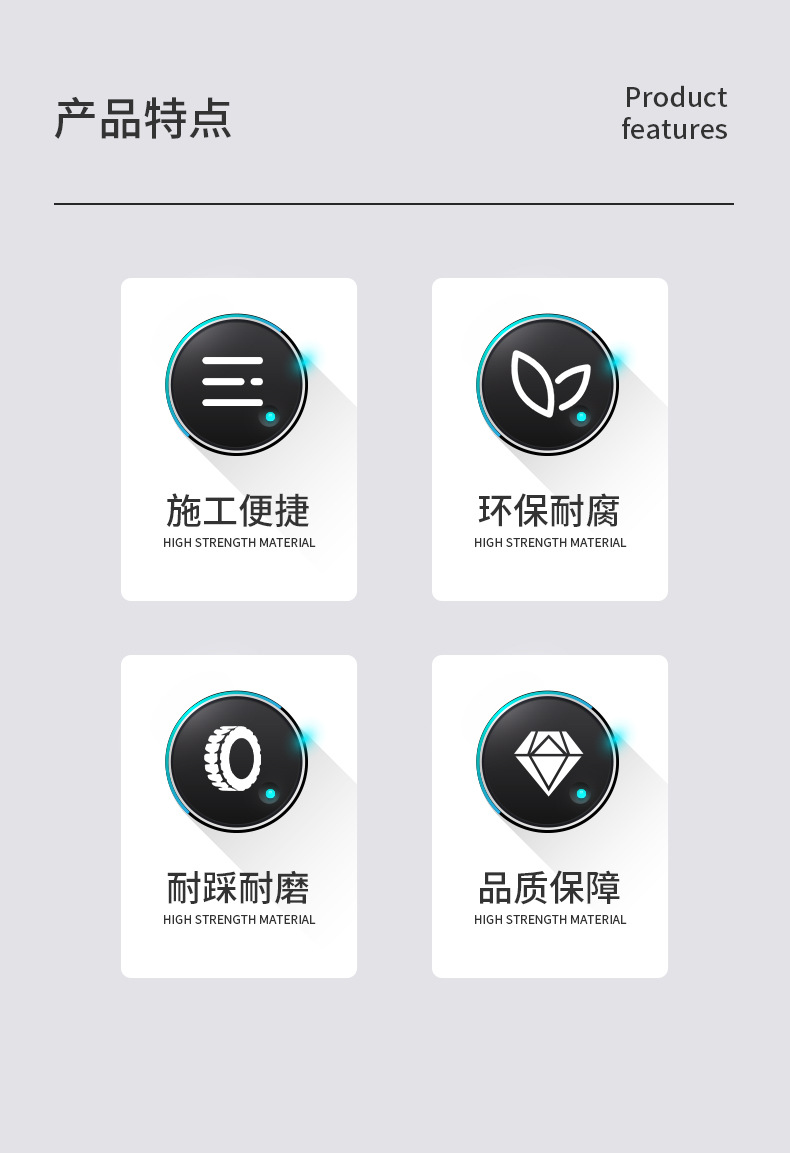 产品特点

Product
features

施工便捷
HIGH STRENGTH MATERIAL

环保耐腐
HIGH STRENGTH MATERIAL

耐踩耐磨
HIGH STRENGTH MATERIAL

品质保障
HIGH STRENGTH MATERIAL