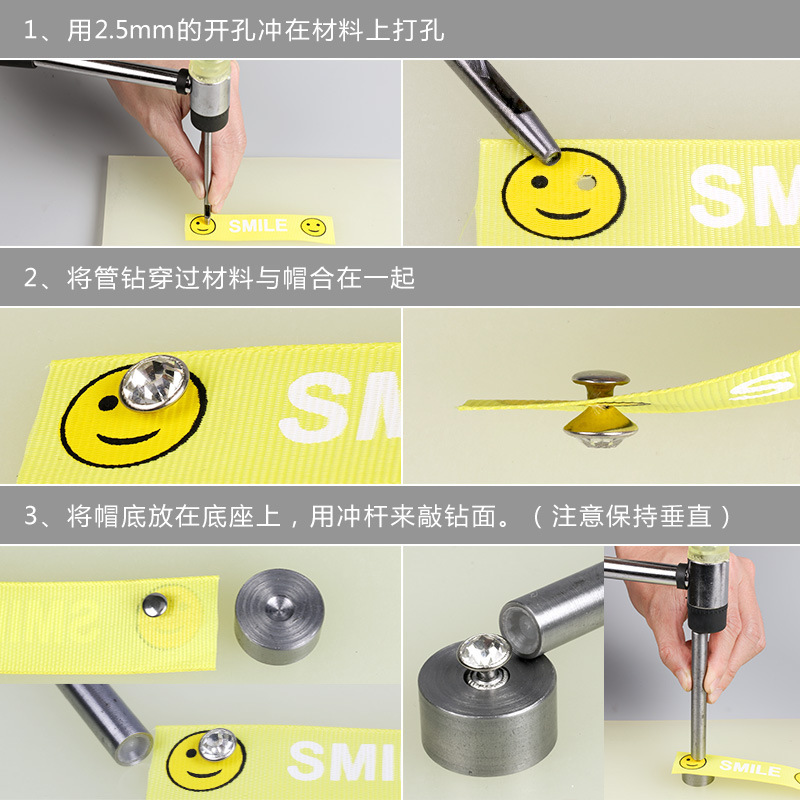 1、用2.5mm的开孔冲在材料上打孔

SMILE

SM

2、将管钻穿过材料与帽合在一起

SM

S

3、将帽底放在底座上，用冲杆来敲钻面。（注意保持垂直）

SMIL

SMILE