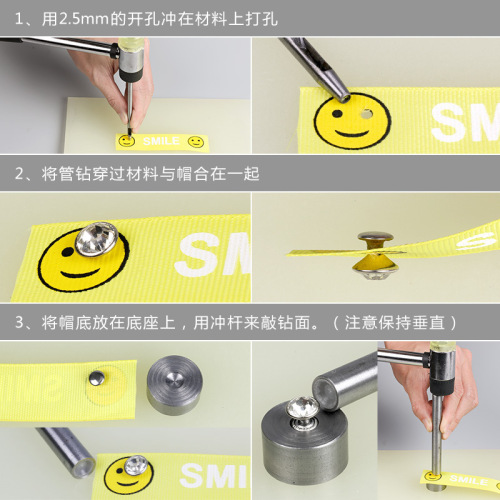 1、用2.5mm的开孔冲在材料上打孔

SMILE

SM

2、将管钻穿过材料与帽合在一起

SM

S

3、将帽底放在底座上，用冲杆来敲钻面。（注意保持垂直）

SMI

SMILE